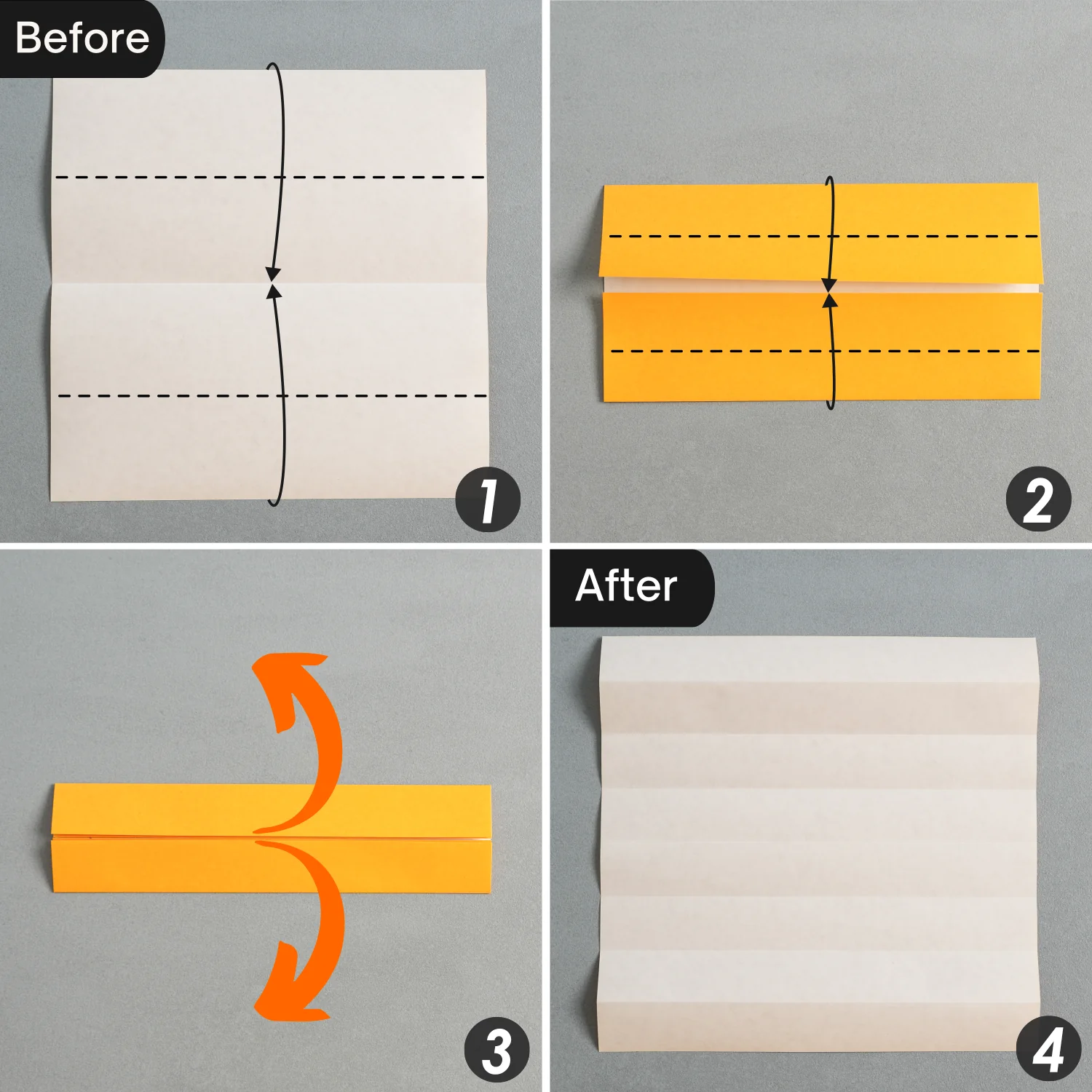 Before

1

2

3

After

4