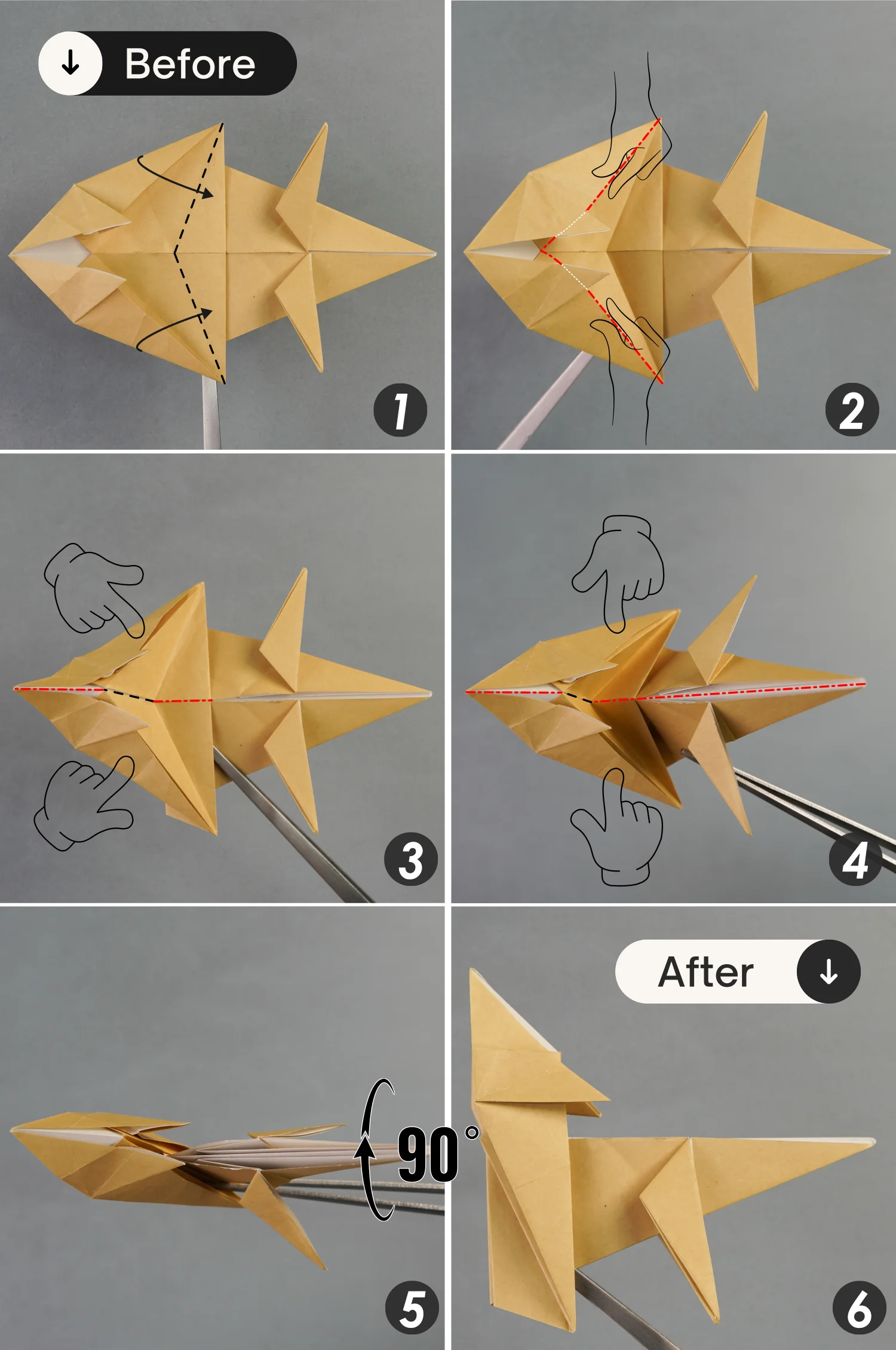 Before

1

2

3

4

90°

5

After

6