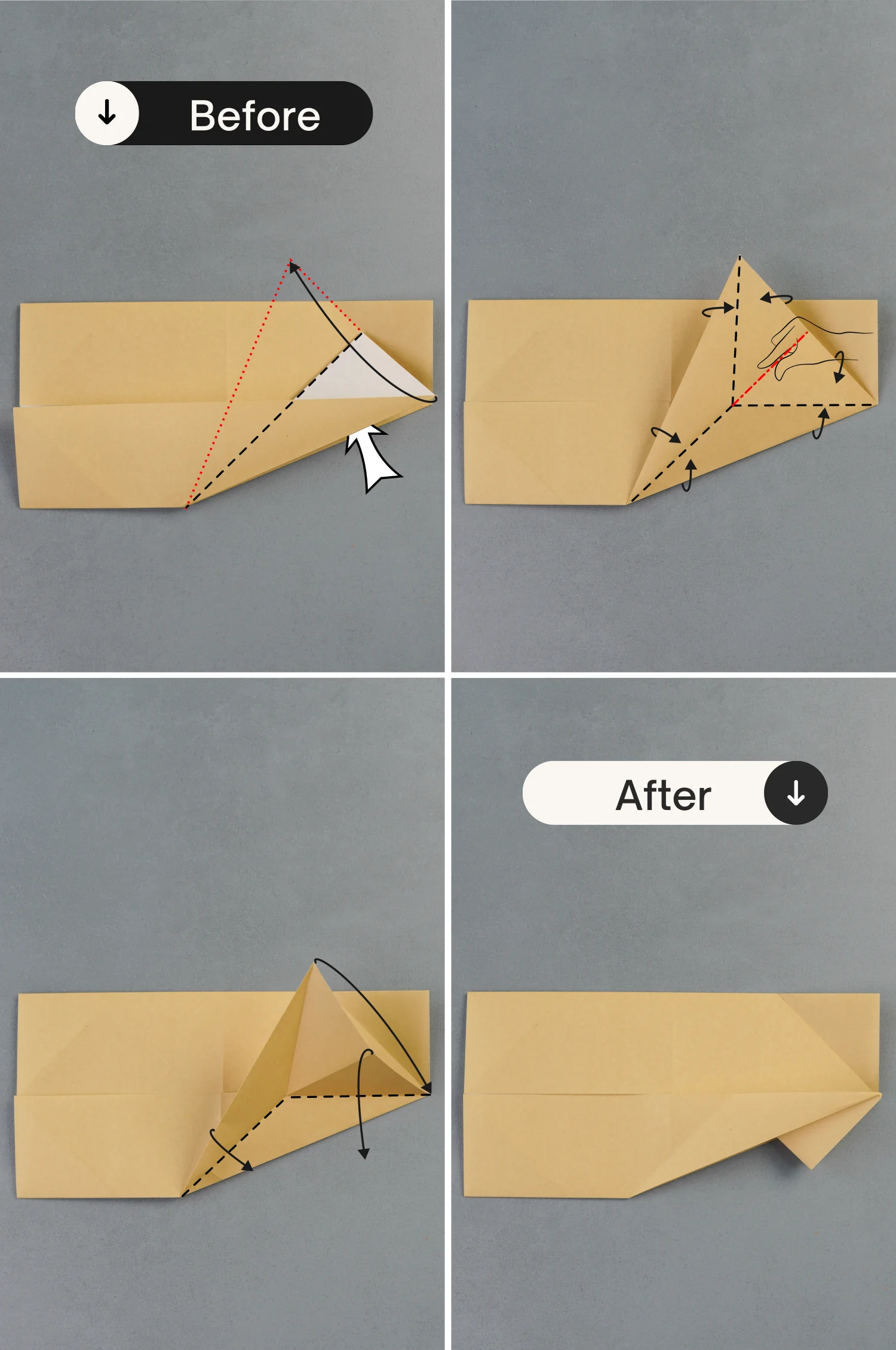 Before

After