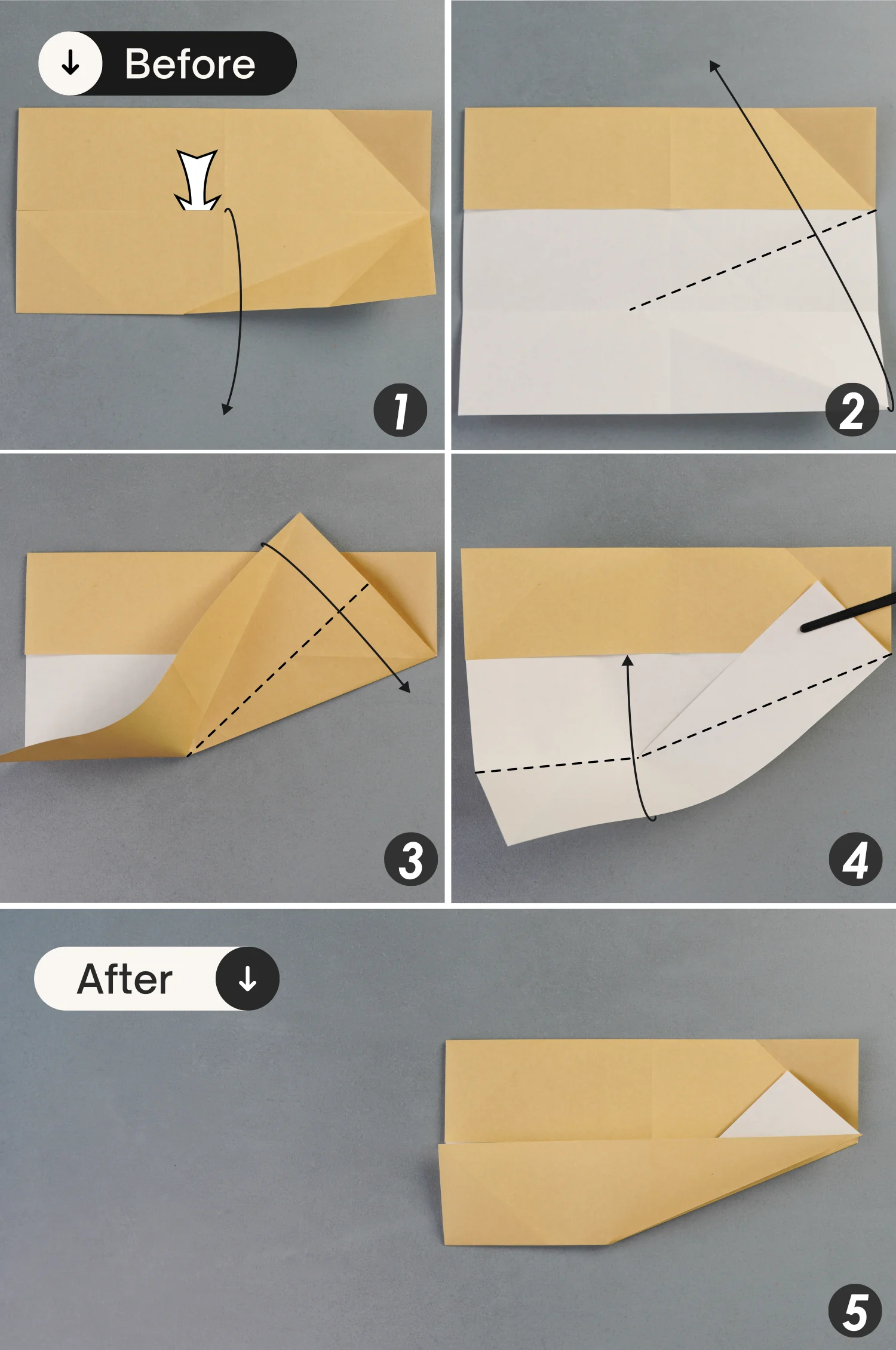 Before

1

2

3

4

After

5