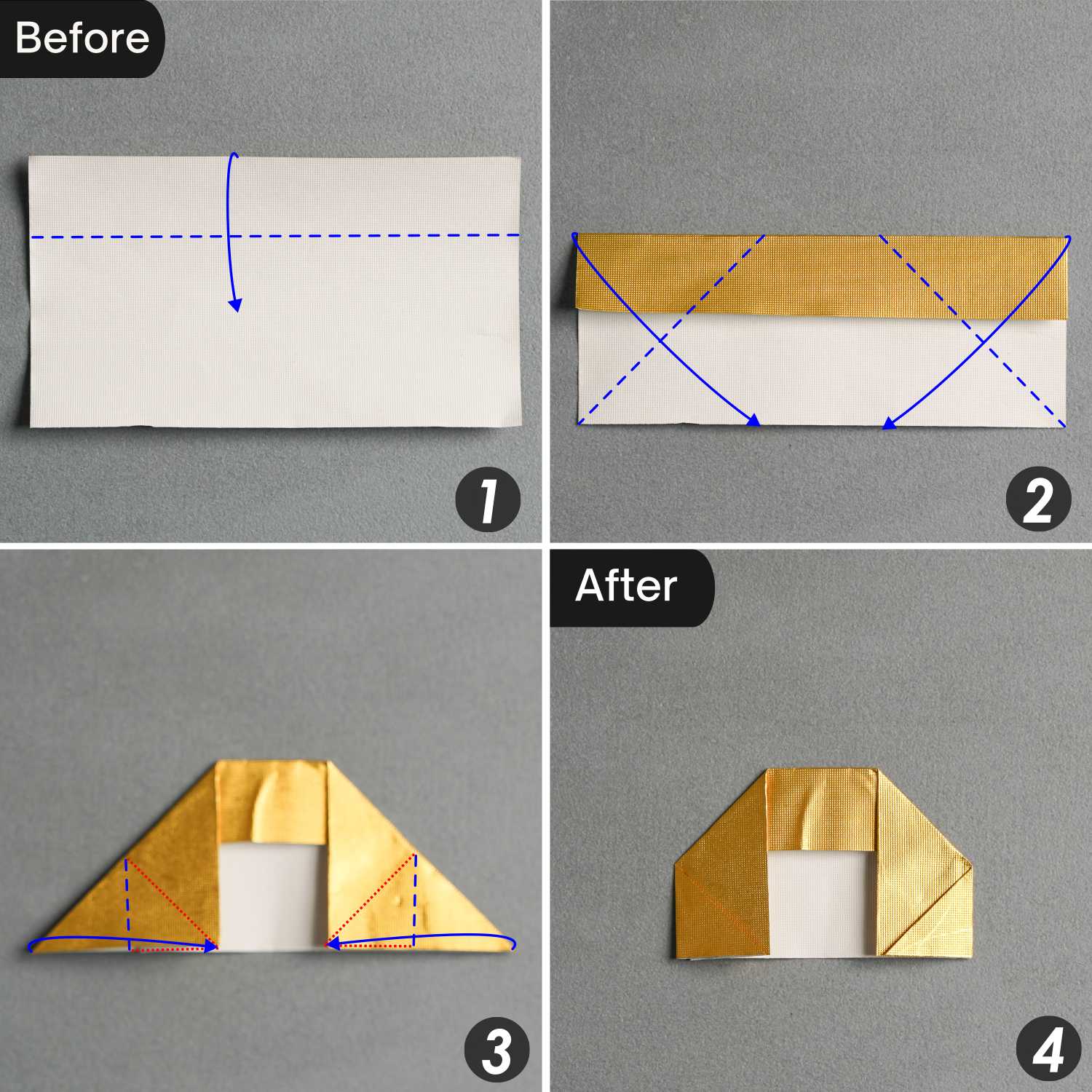 Before

1

2

3

After

4