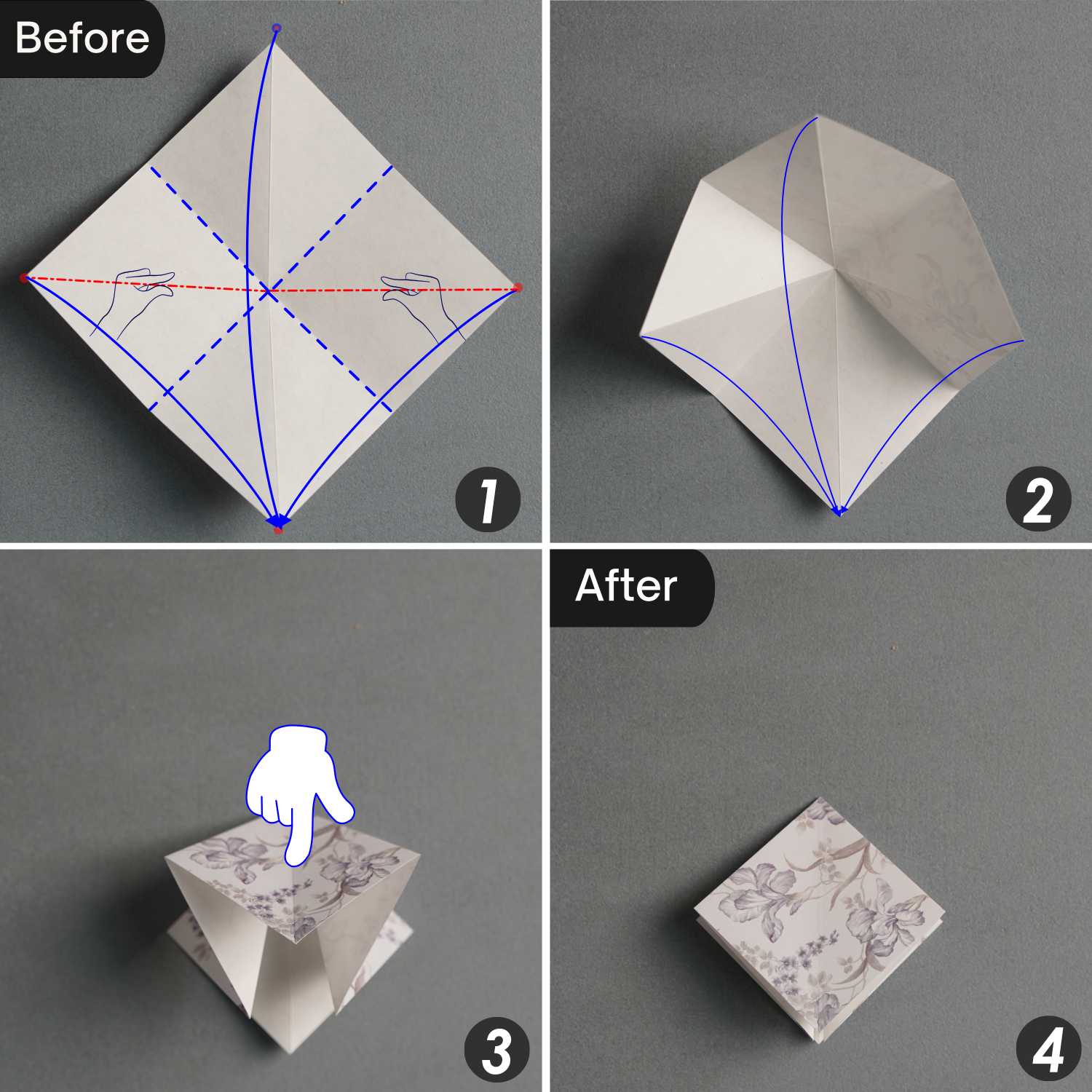 Before

1

2

3

After

4