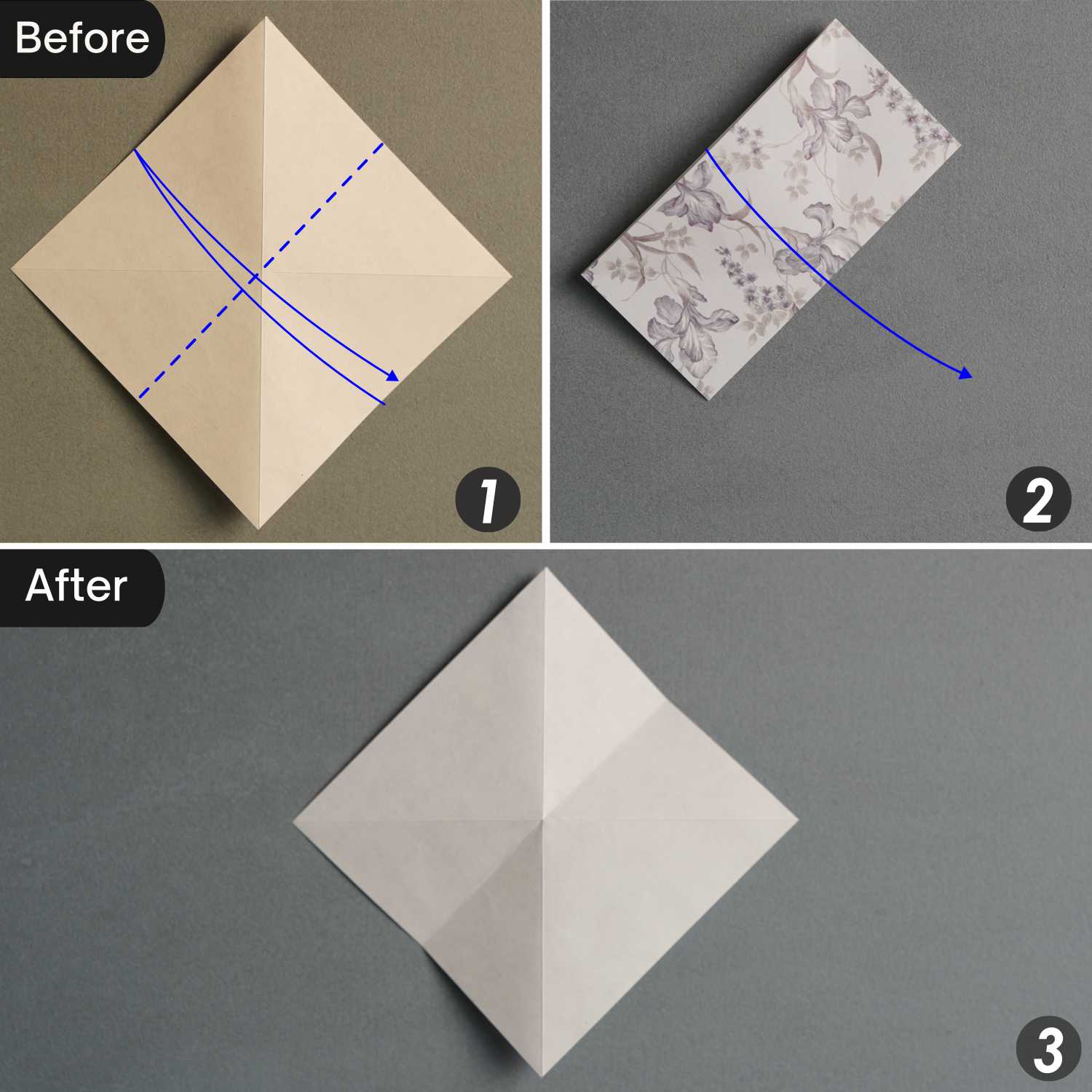 Before

1

2

After

3