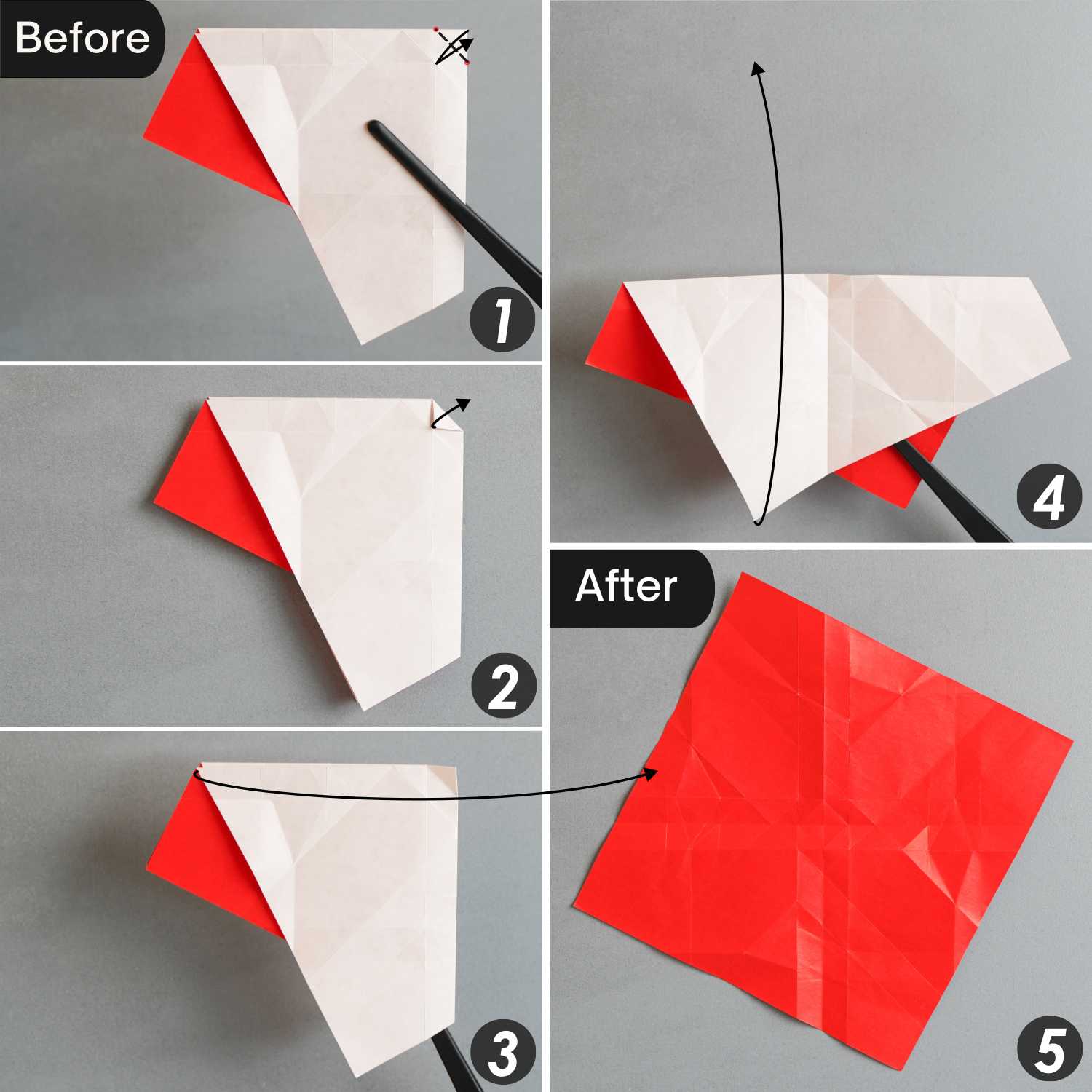 Before
1
2
3
4
After
5