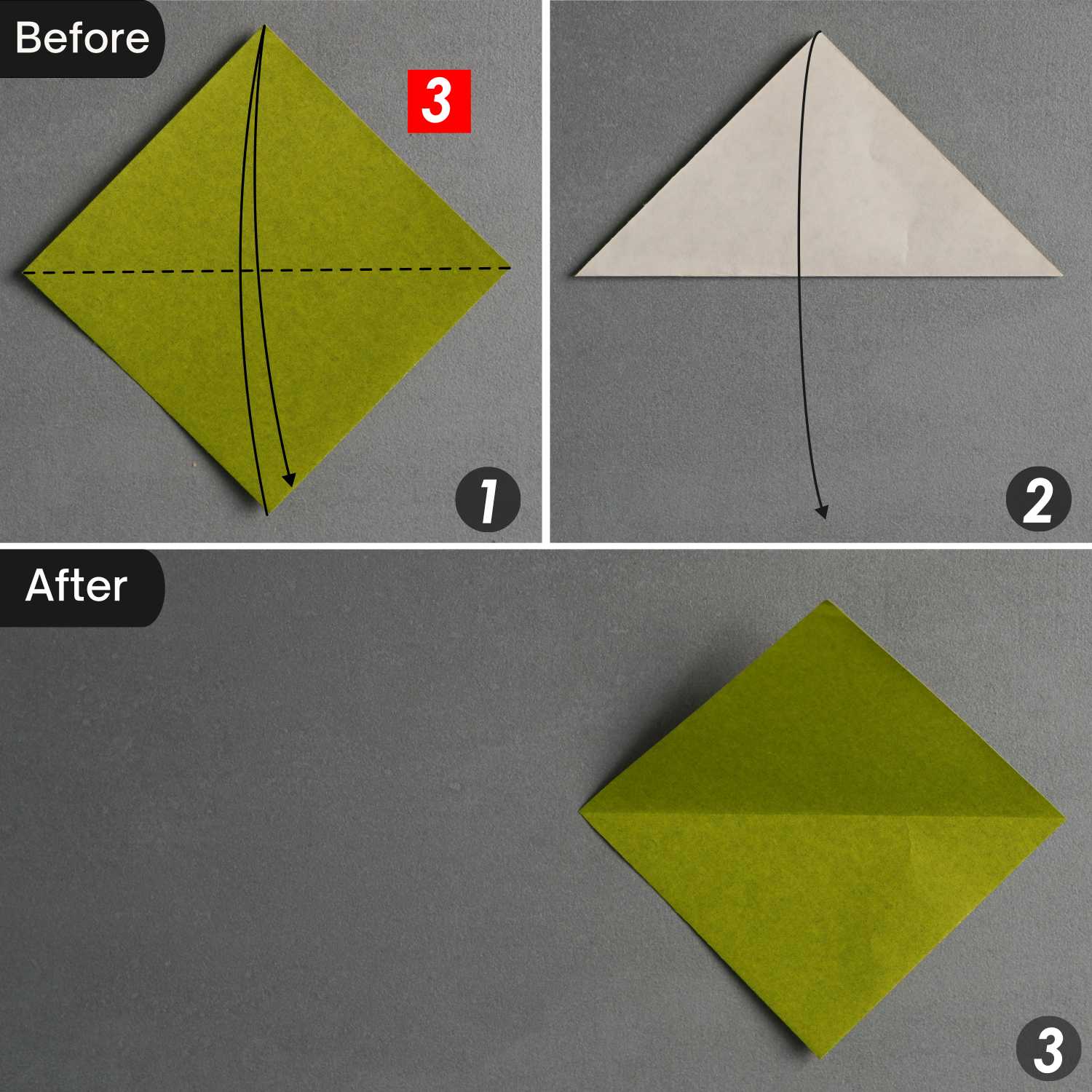 Before

3

1

2

After

3