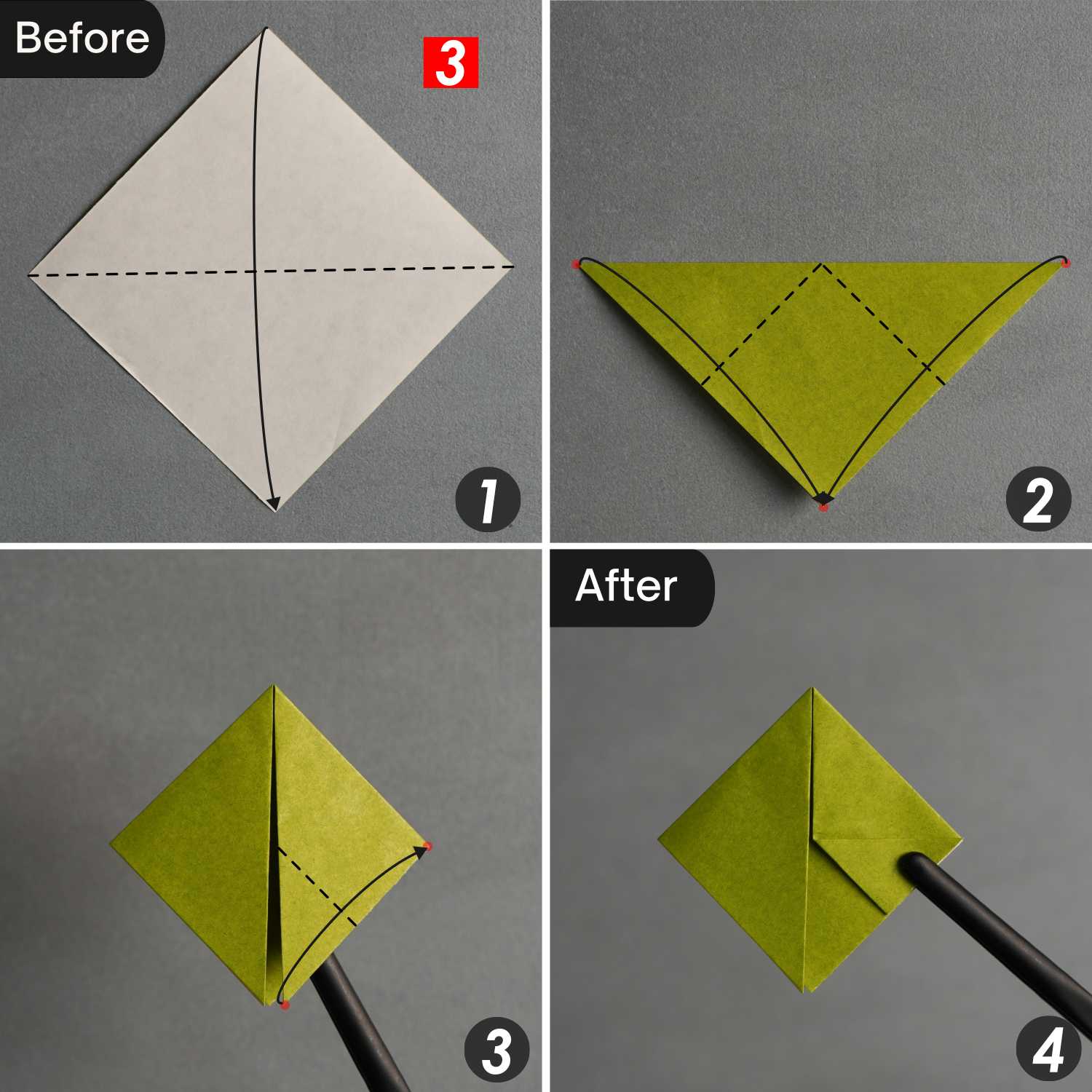 Before

3

1

2

3

After

4