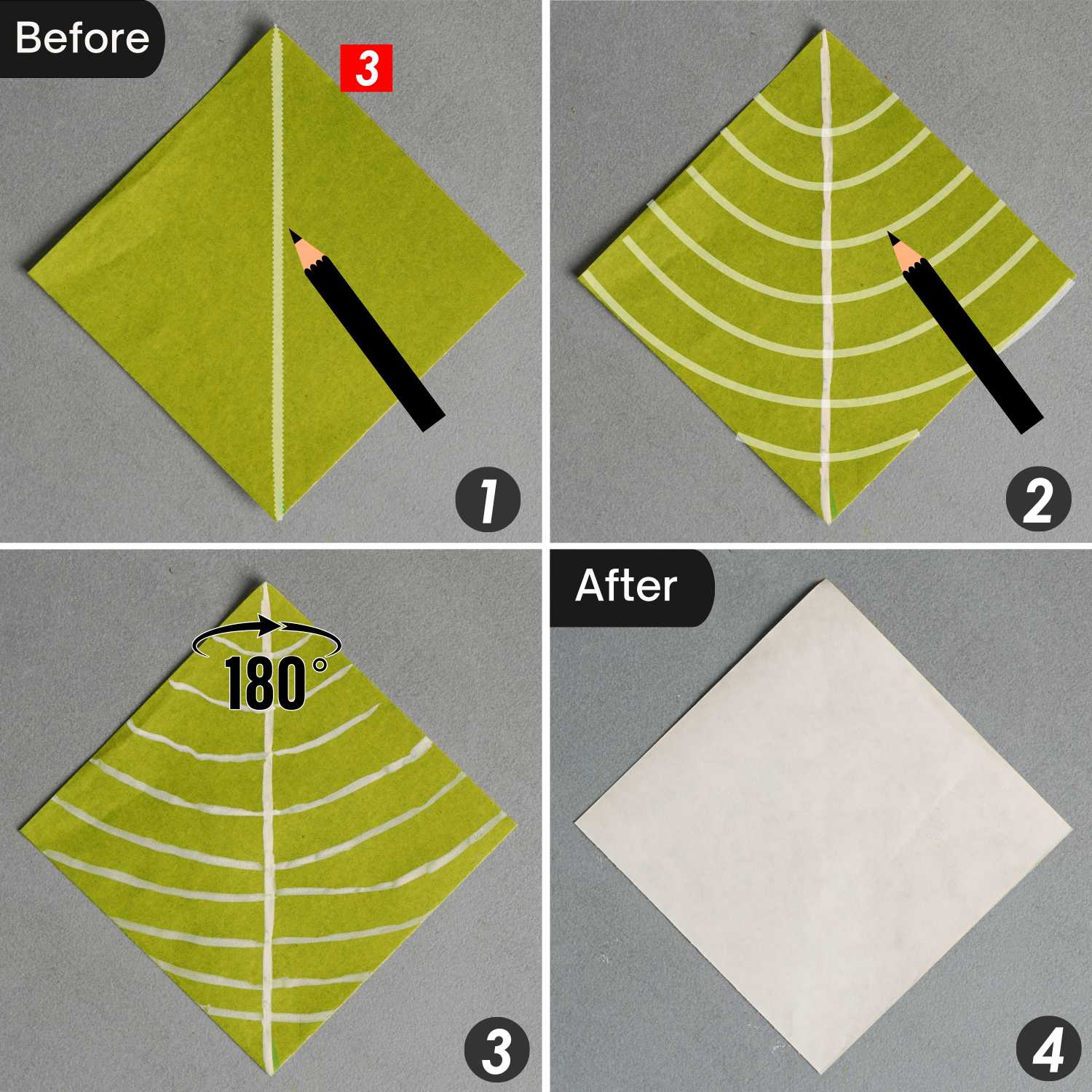 Before

3

1

2

180°

3

After

4