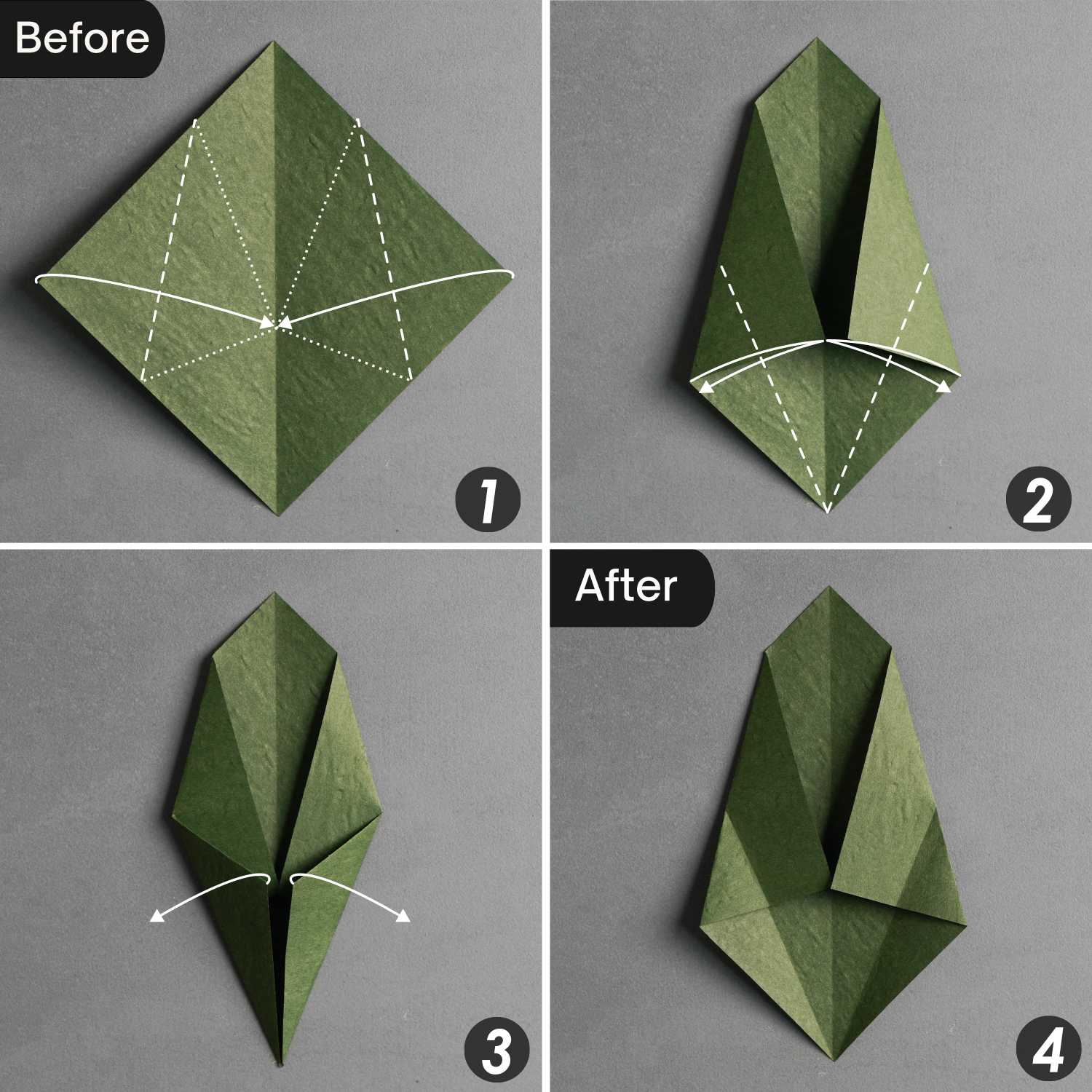 Before

1

2

3

After

4