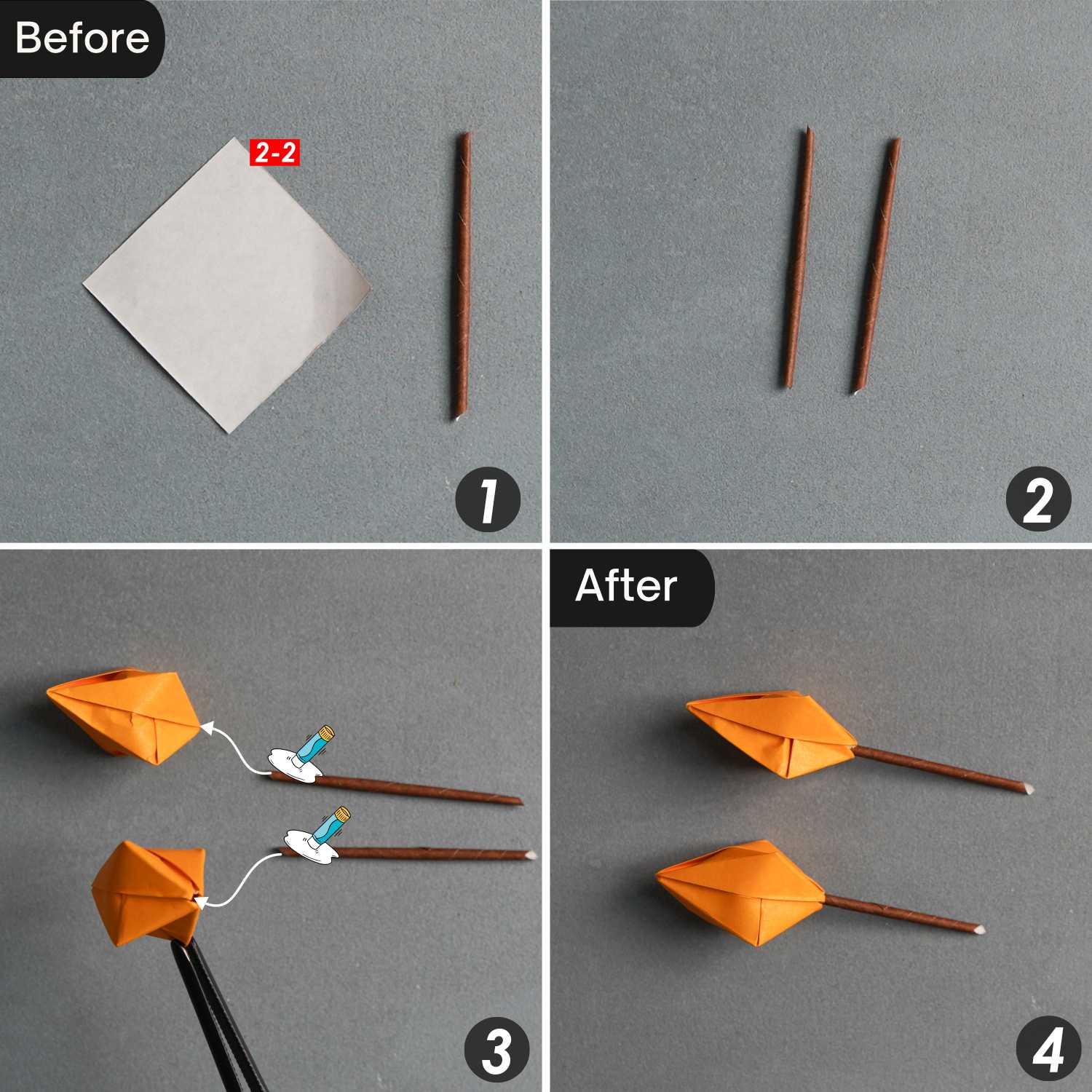 Before

2-2

1

2

3

After

4