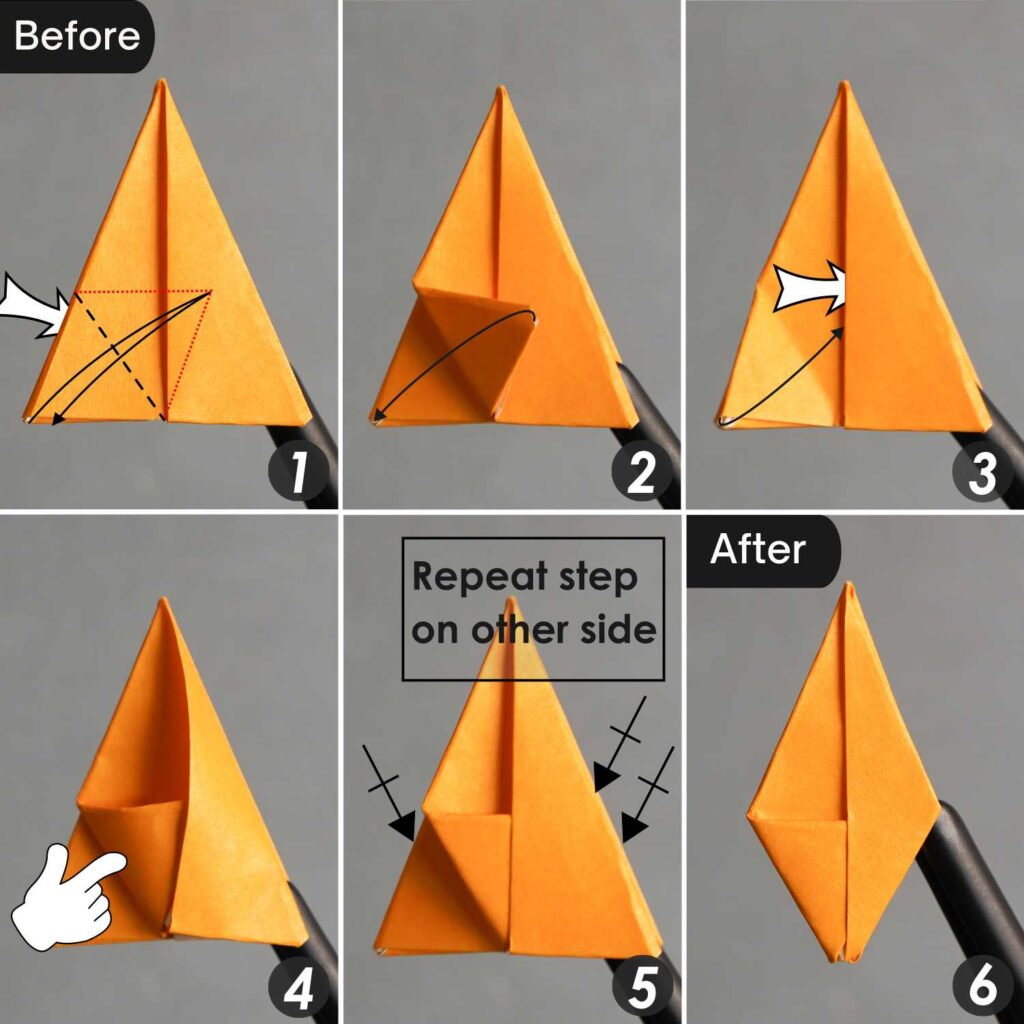 Before

1

2

3

4

Repeat step on other side

5

After

6