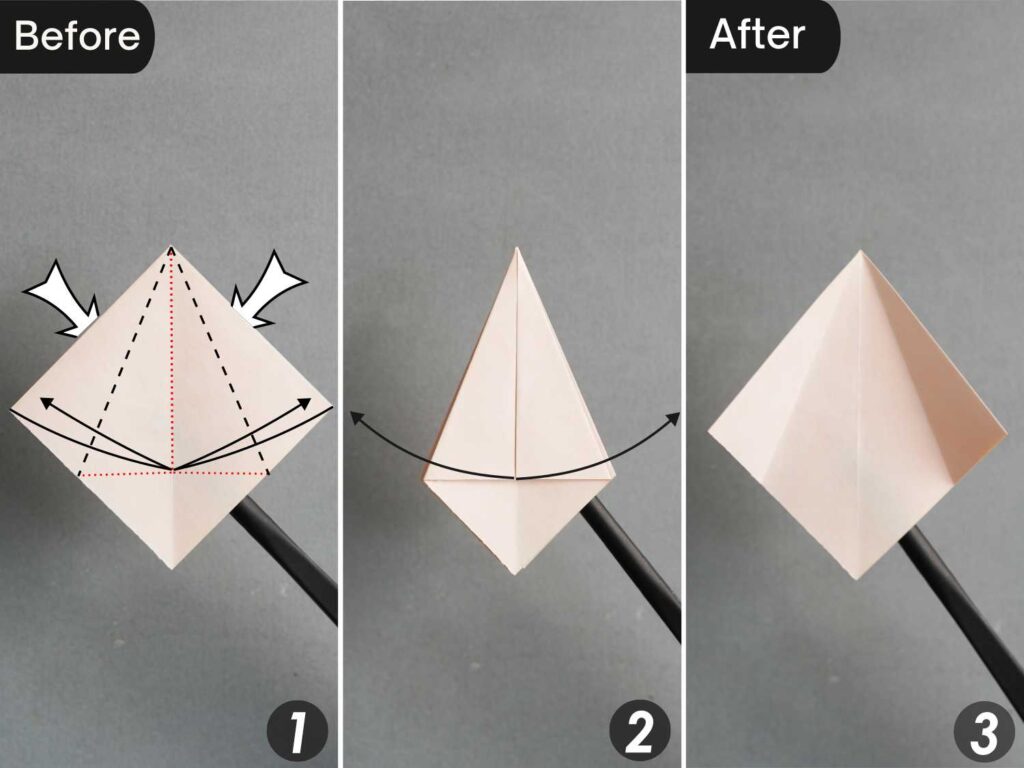 Before

1

2

After

3