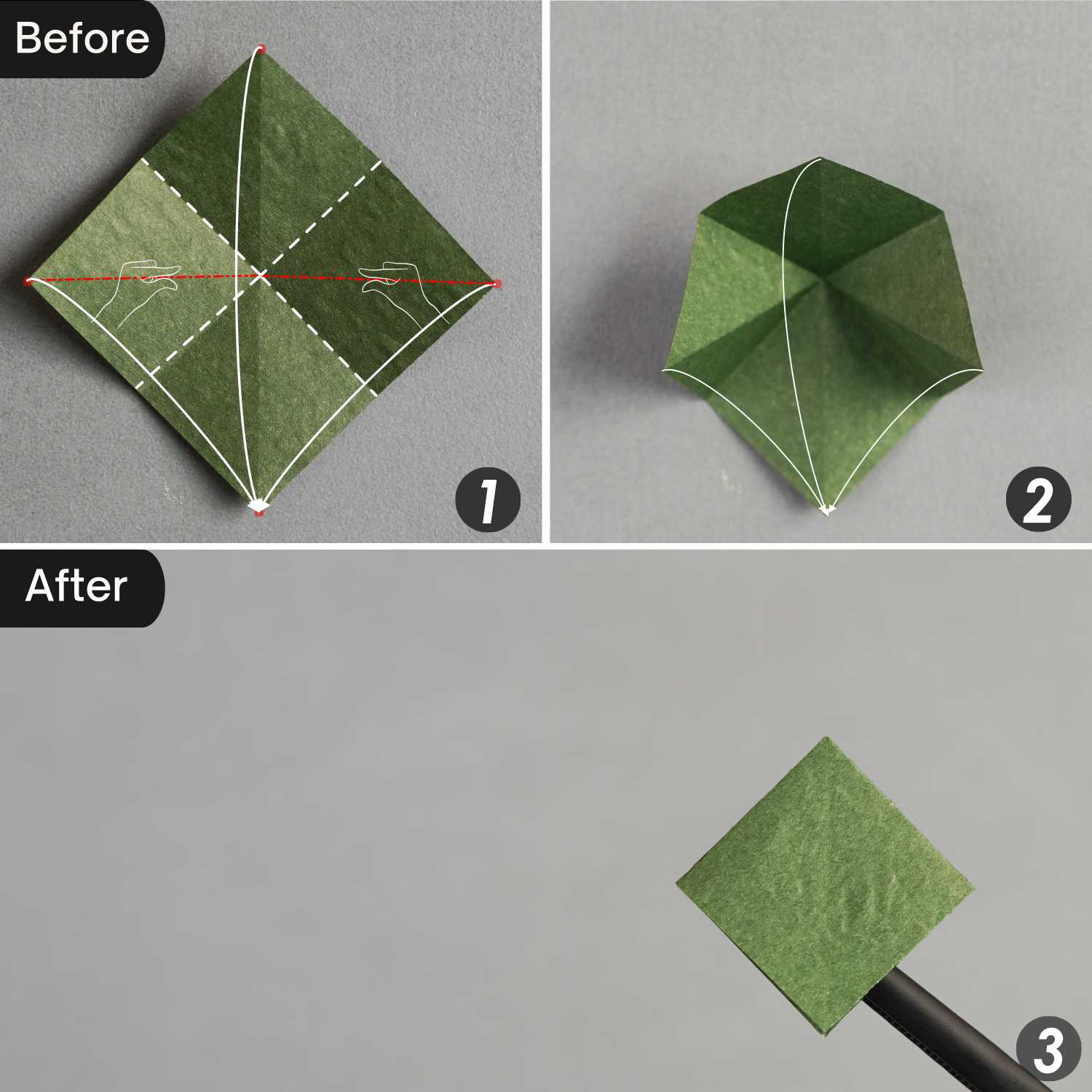 Before

1

2

After

3