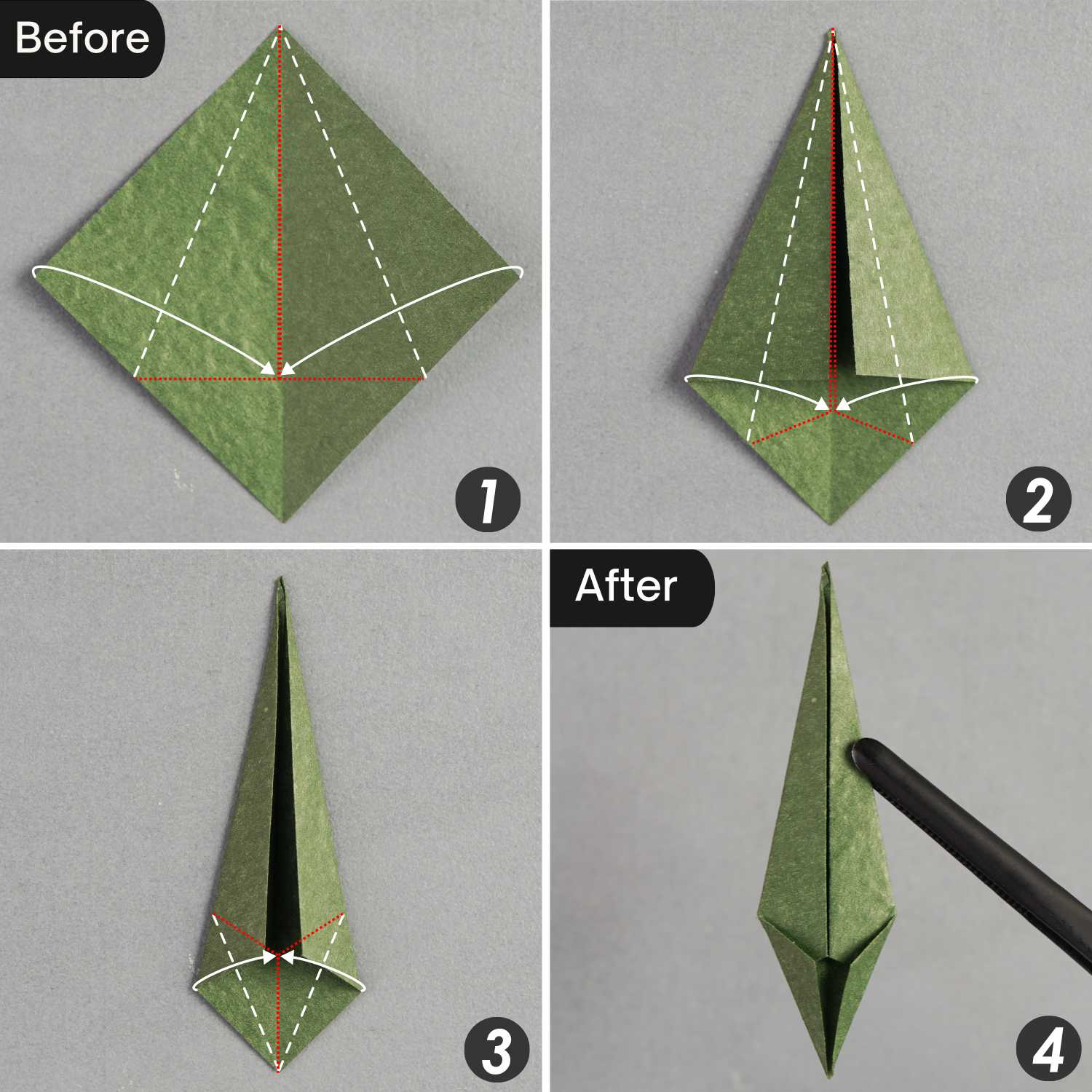 Before

1

2

3

After

4