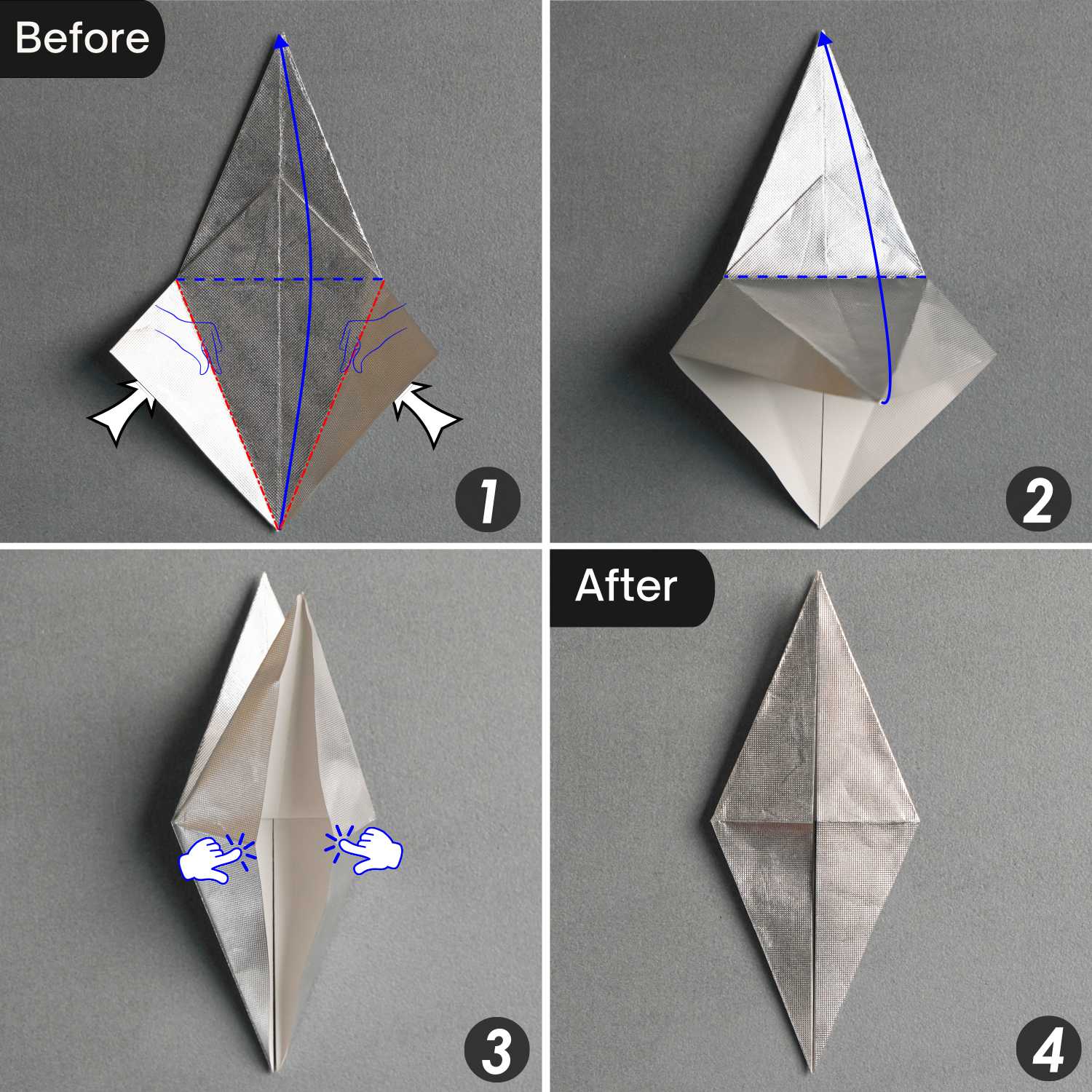 Before

1

2

3

After

4