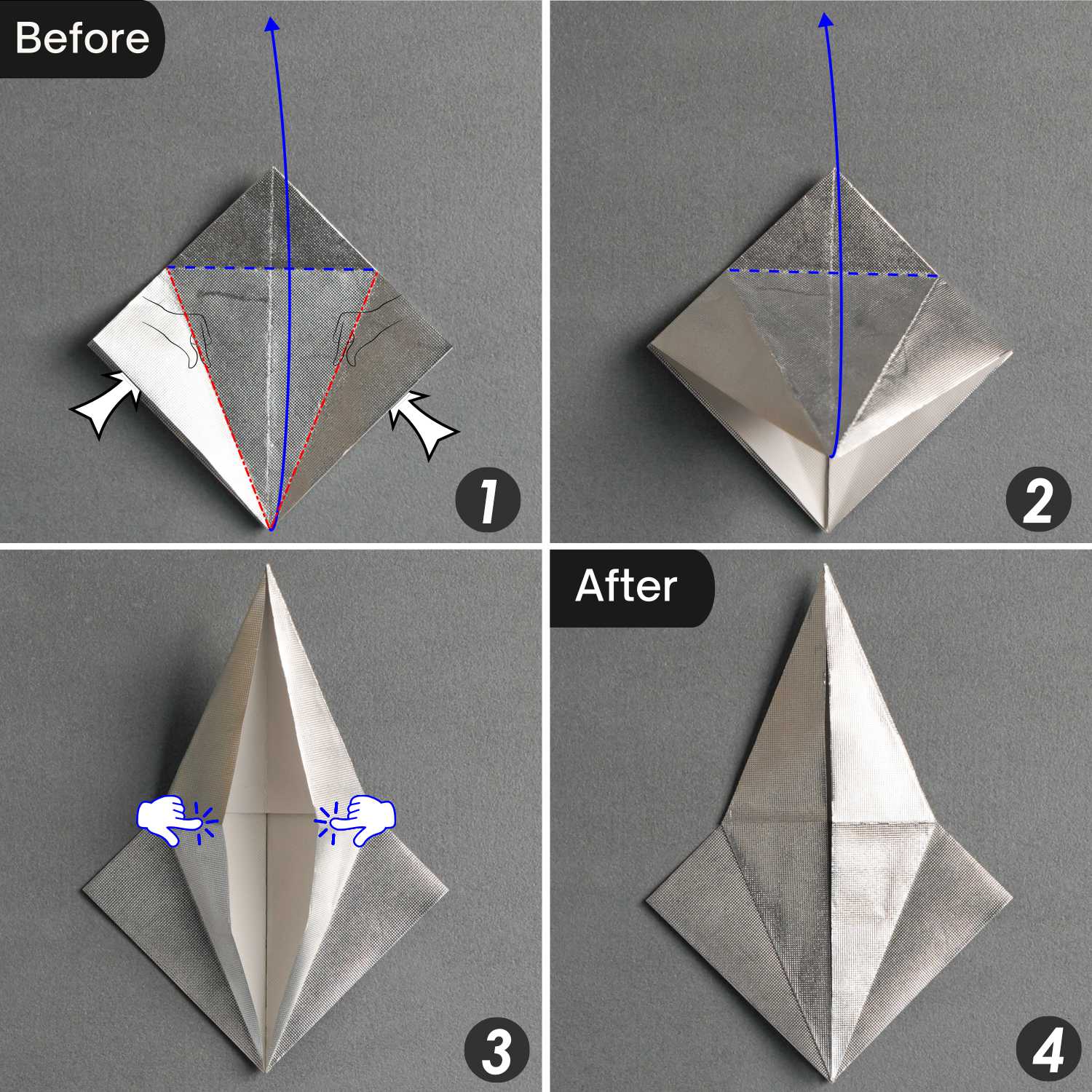 Before

1

2

3

After

4