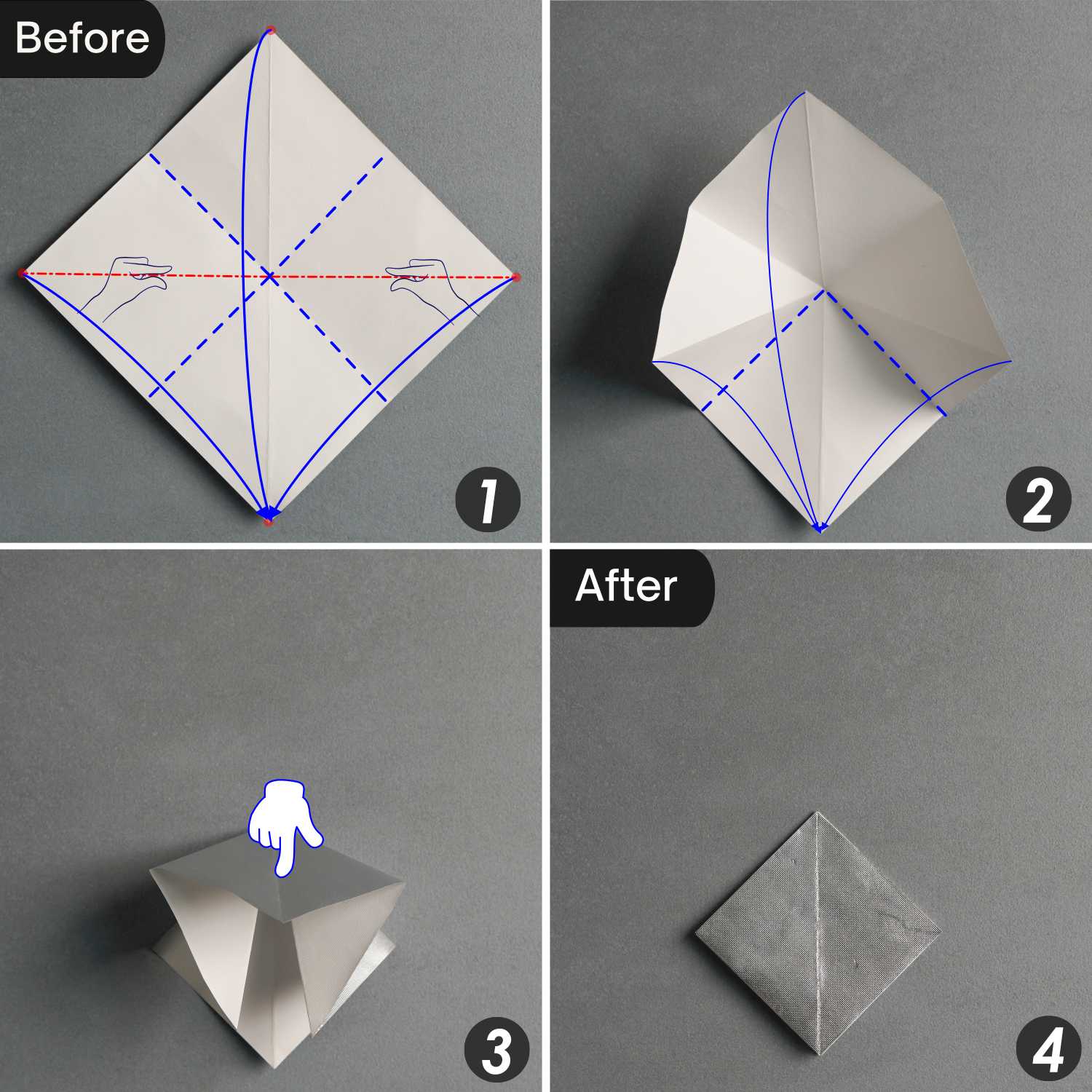 Before

1

2

3

After

4