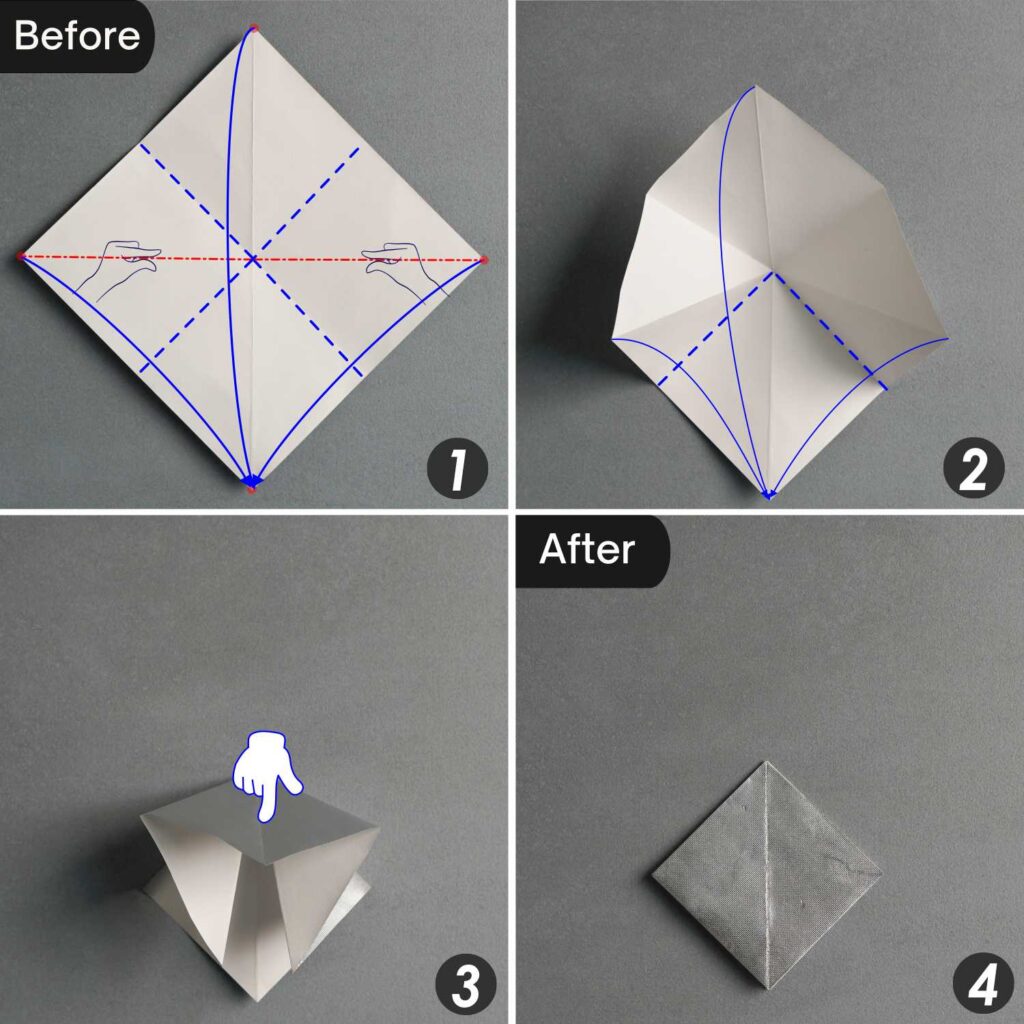 Before

1

2

3

After

4