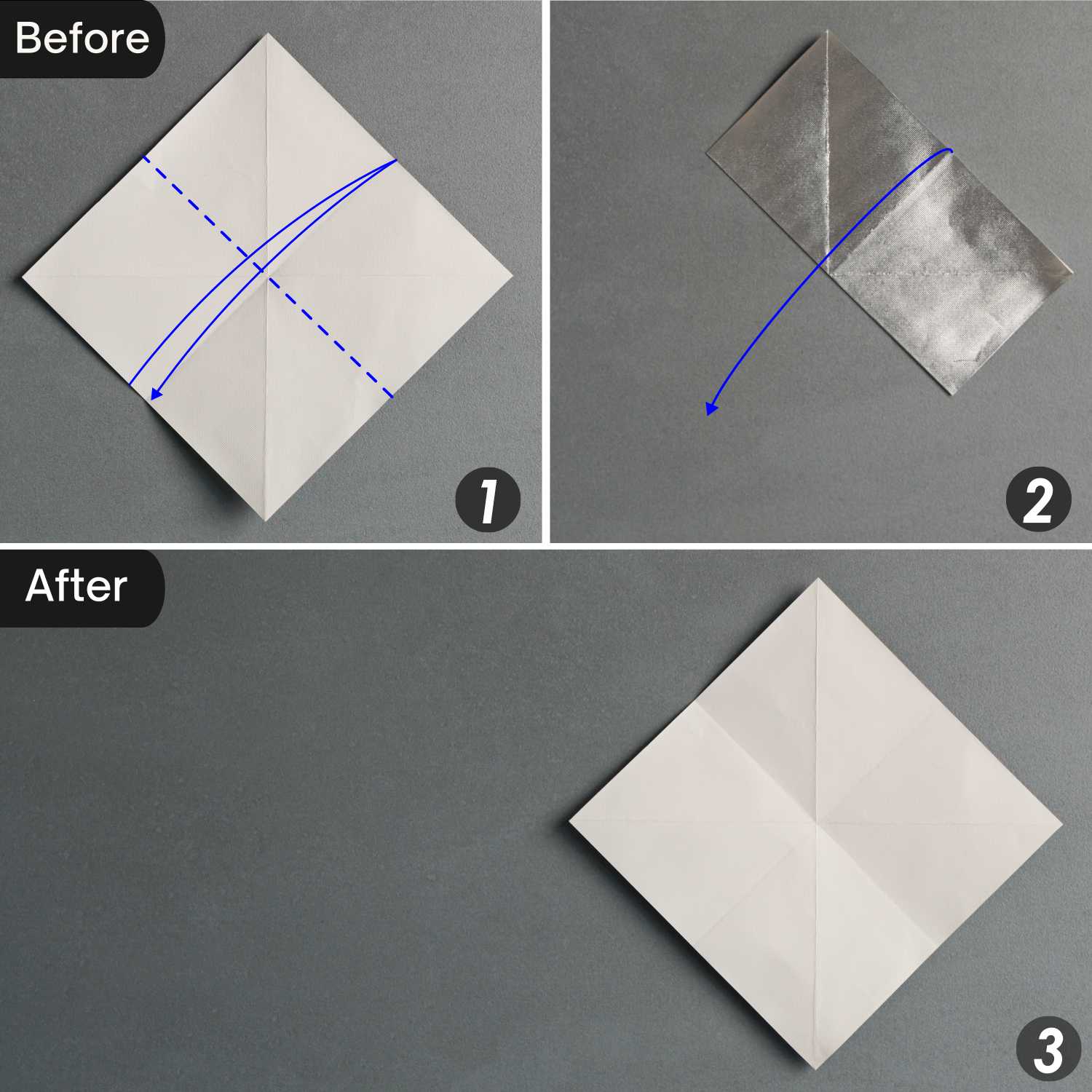 Before

1

2

After

3