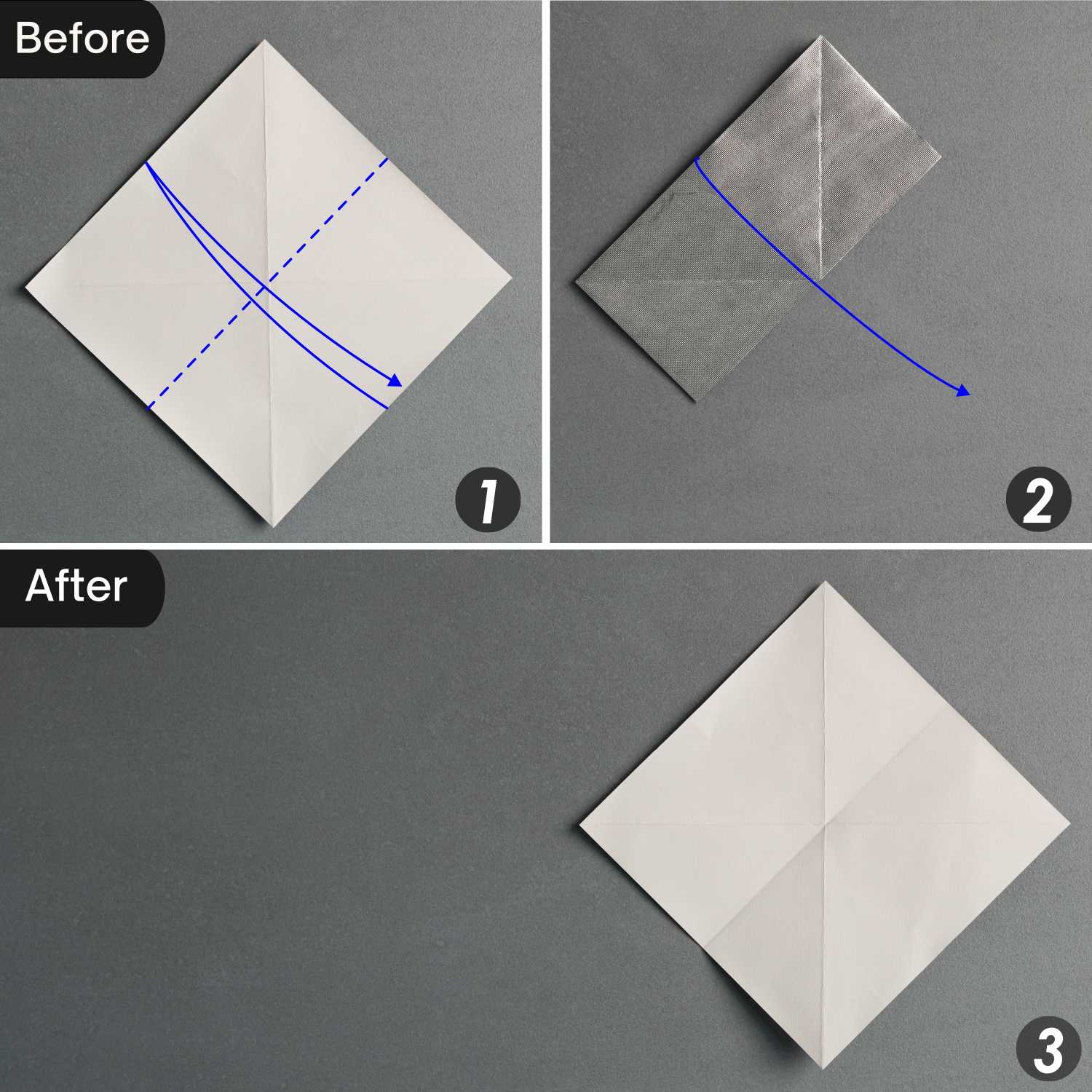 Before

1

2

After

3