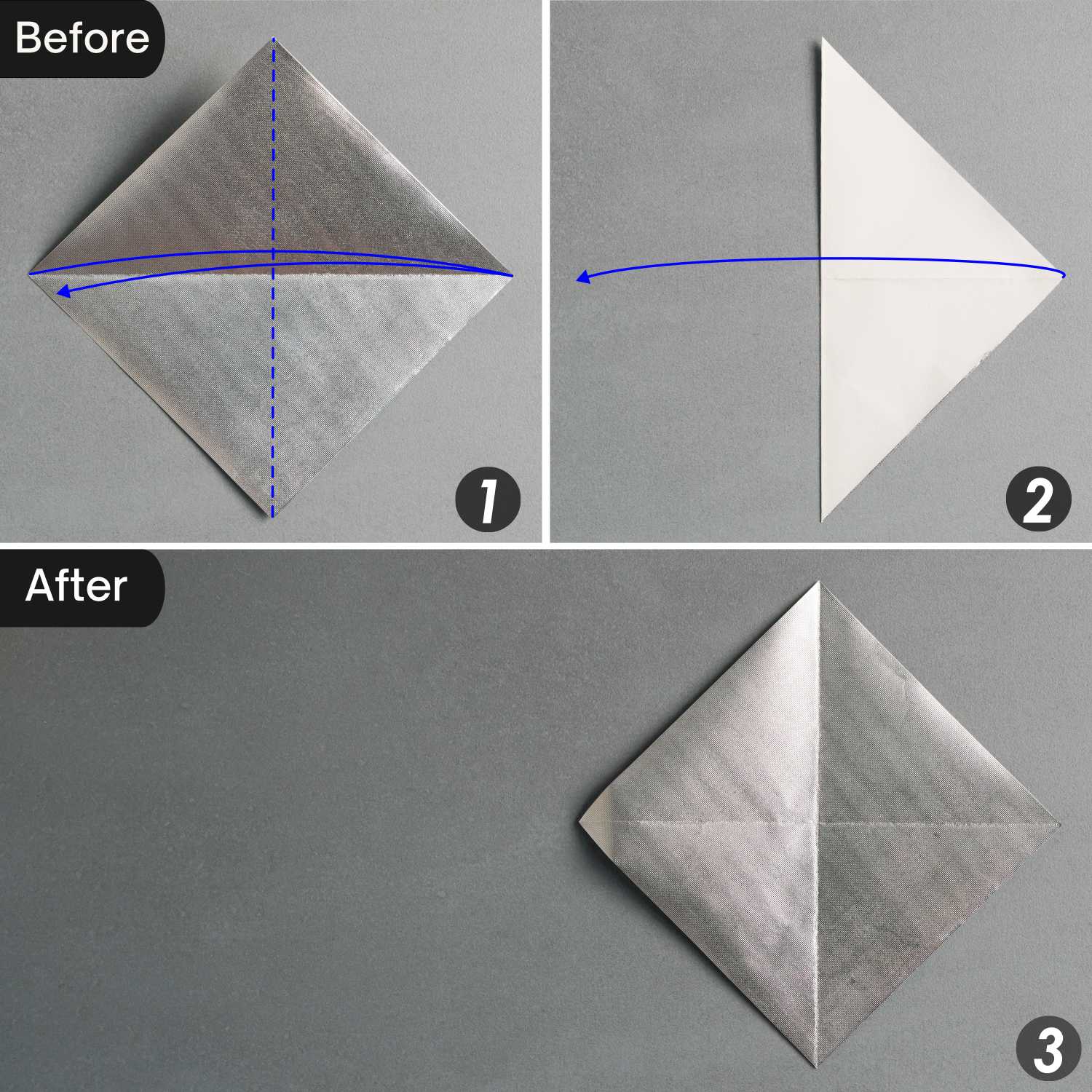 Before

1

2

After

3