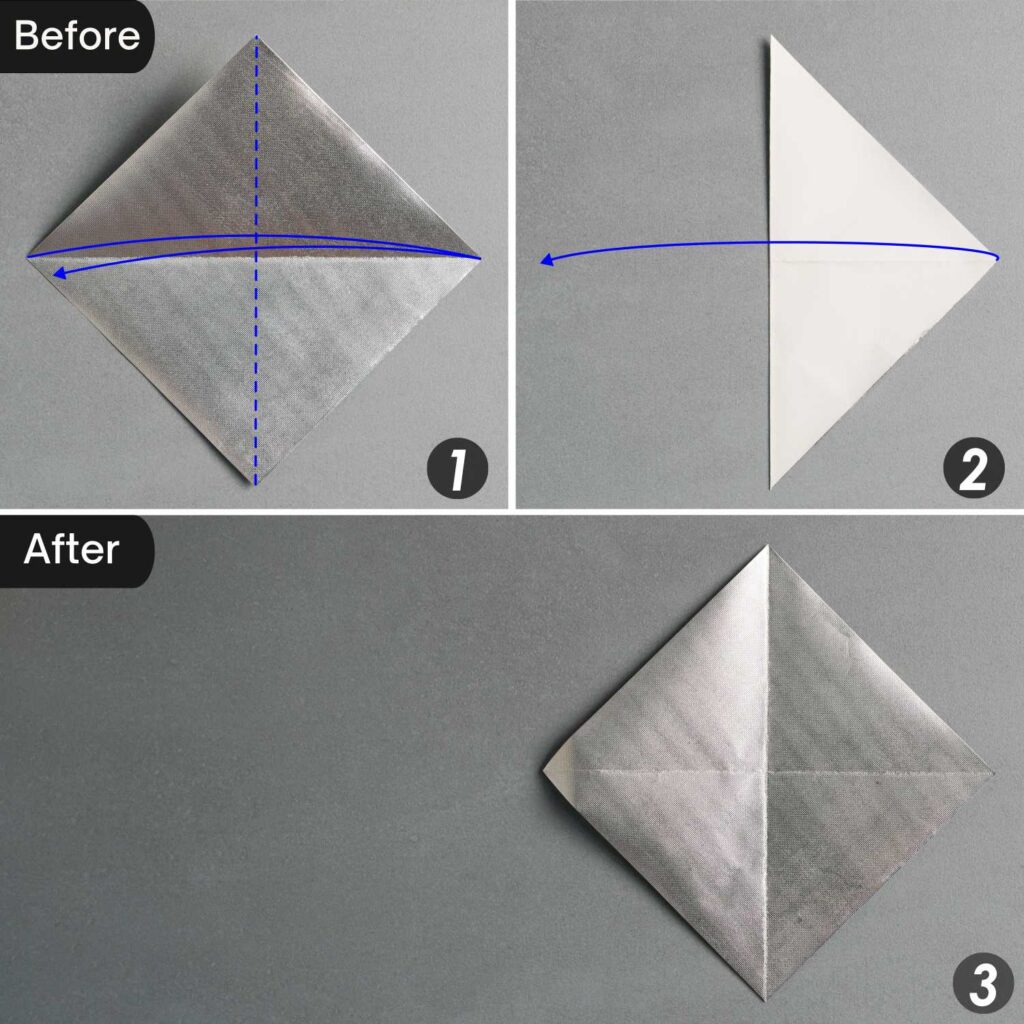 Before

1

2

After

3