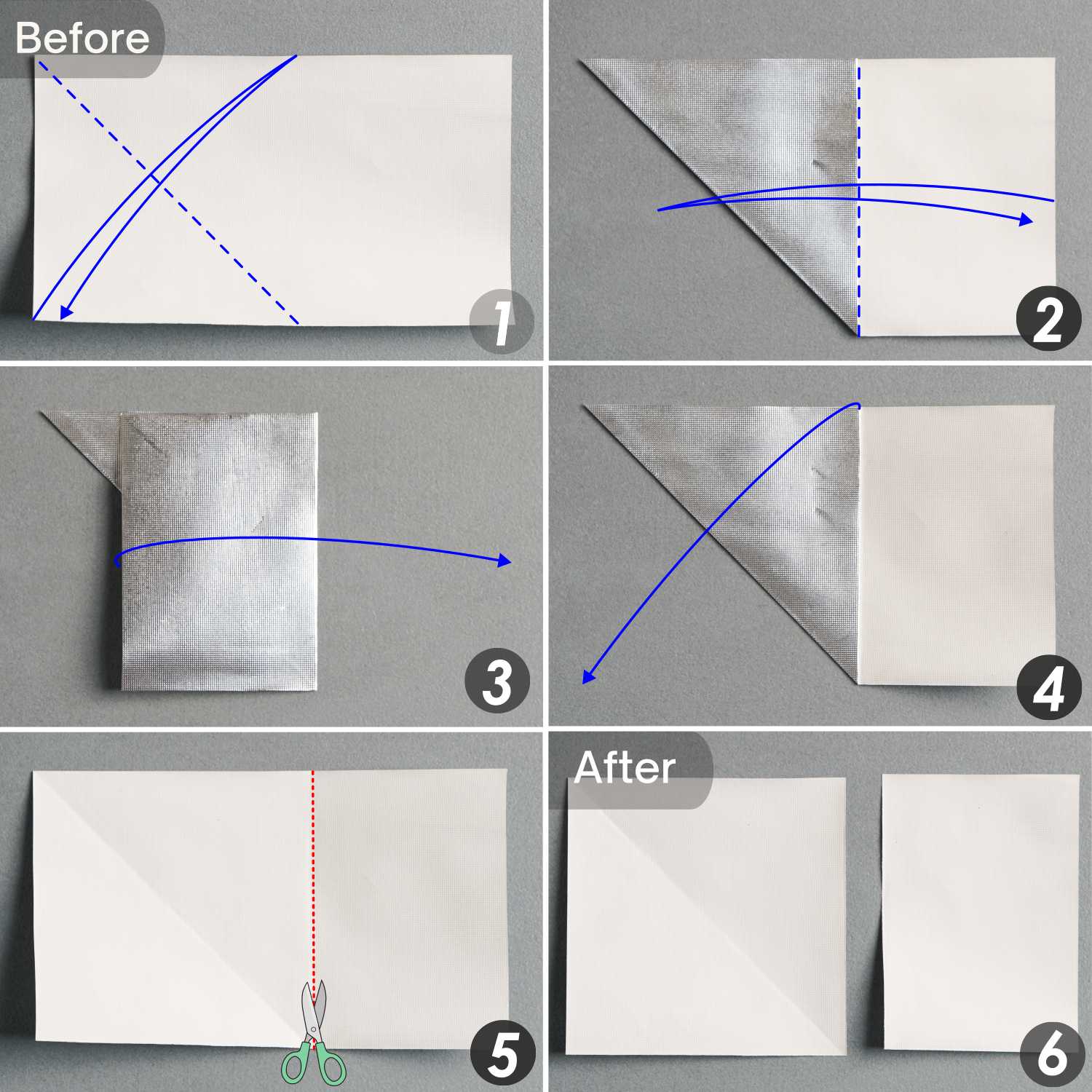 Before

1

2

3

4

5

After

6