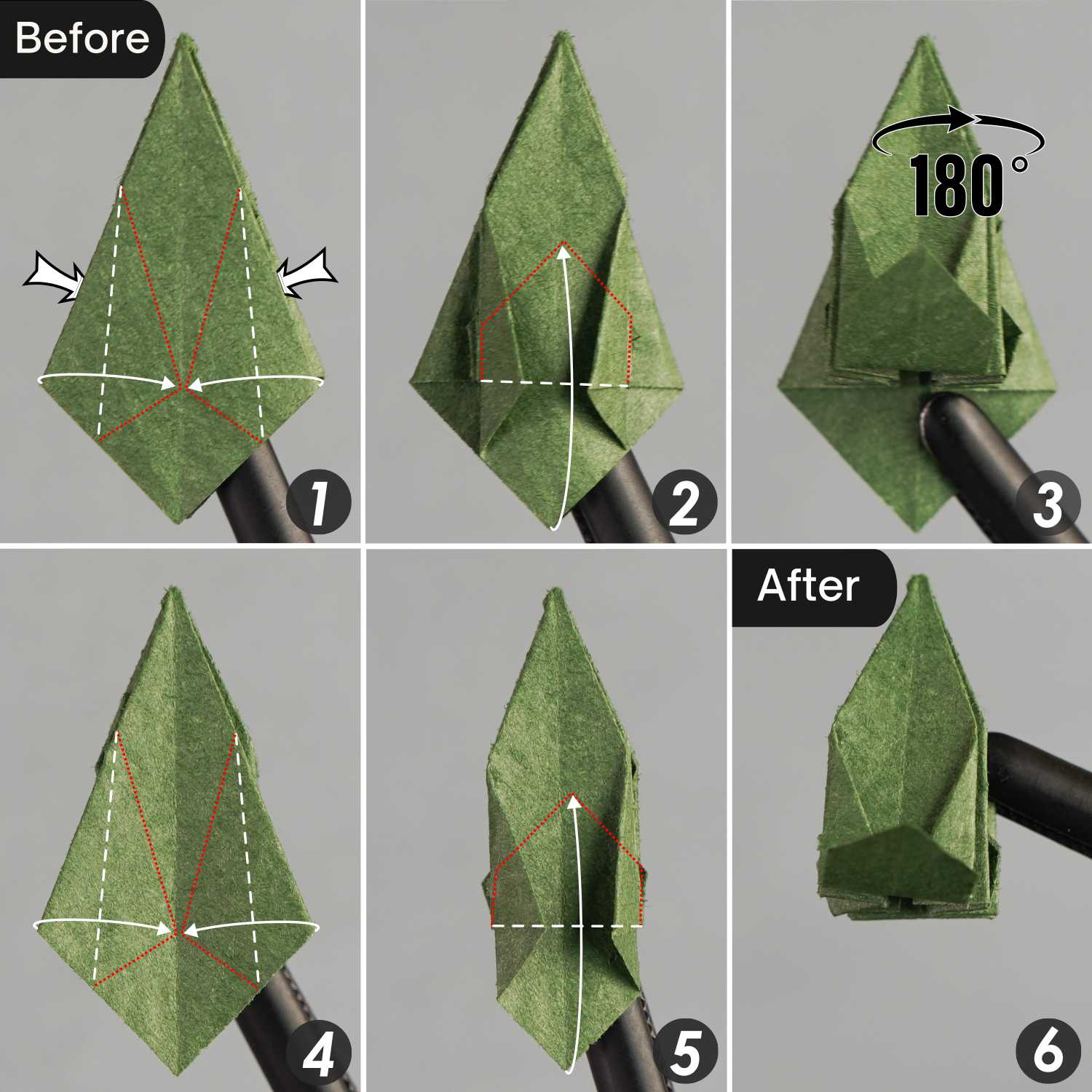 Before

1

2

180°

3

4

5

After

6