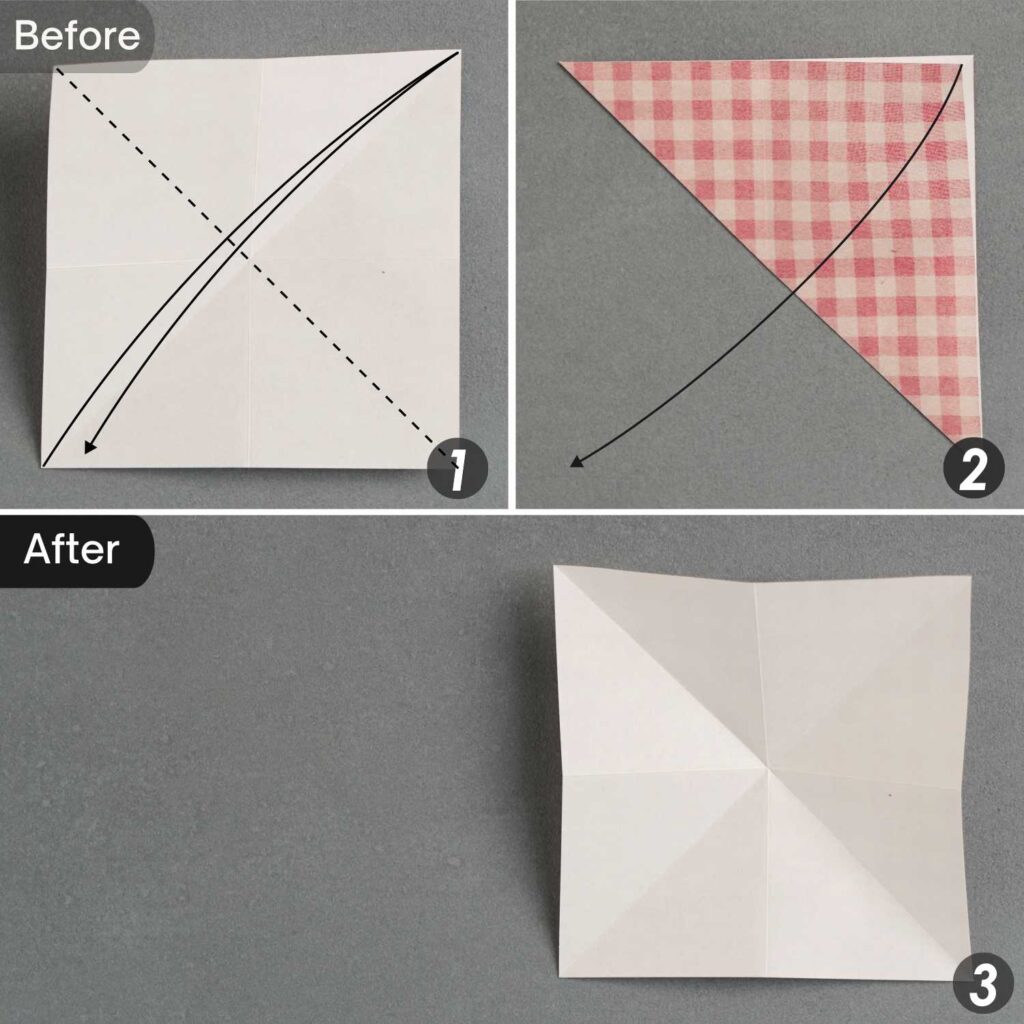 Before

1

2

After

3