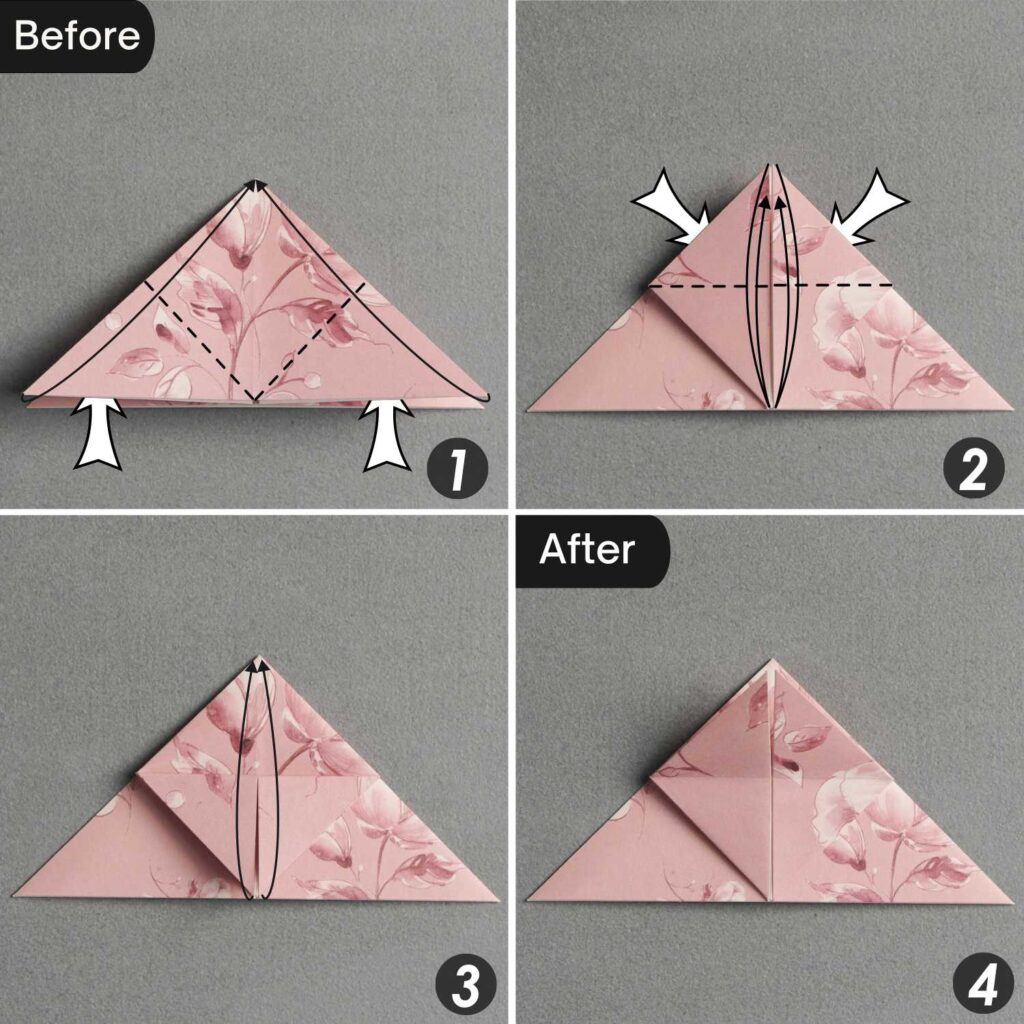 Before

1

2

3

After

4