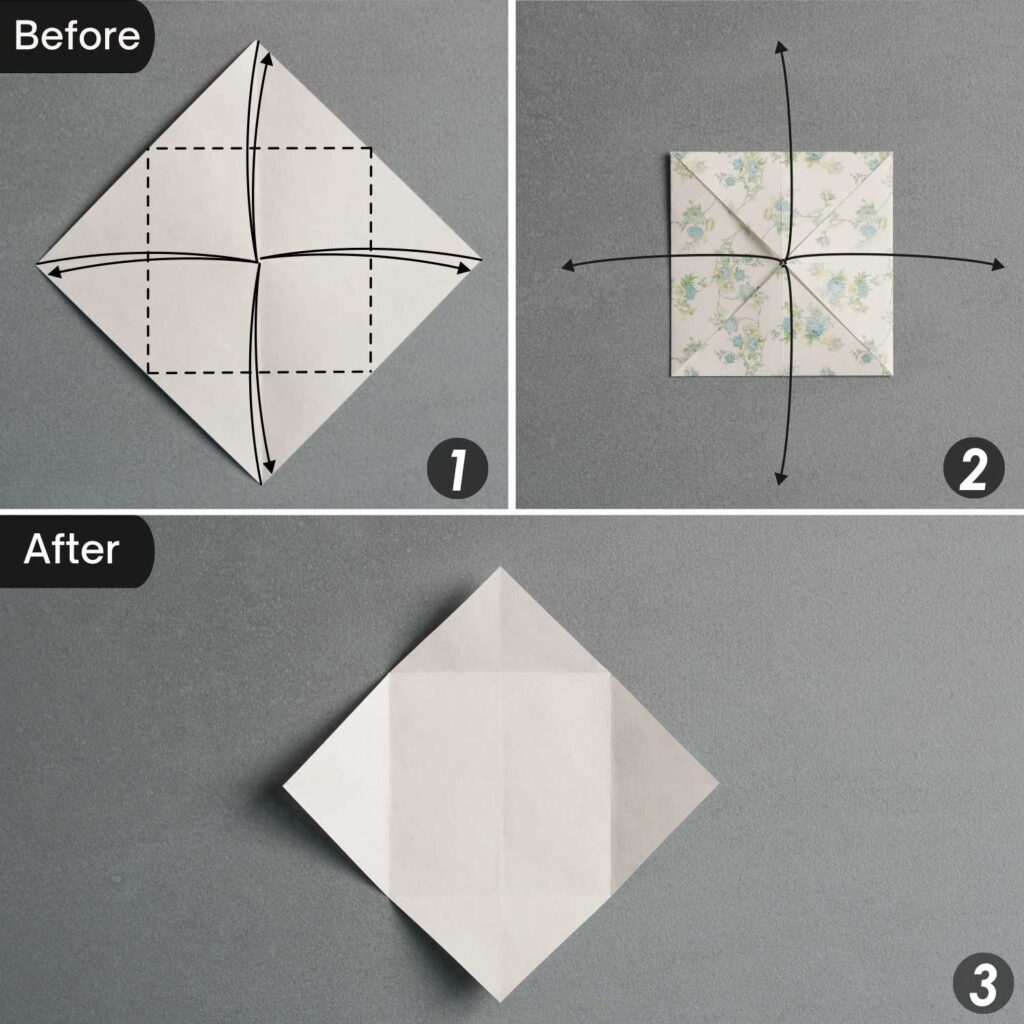 Before

1

2

After

3