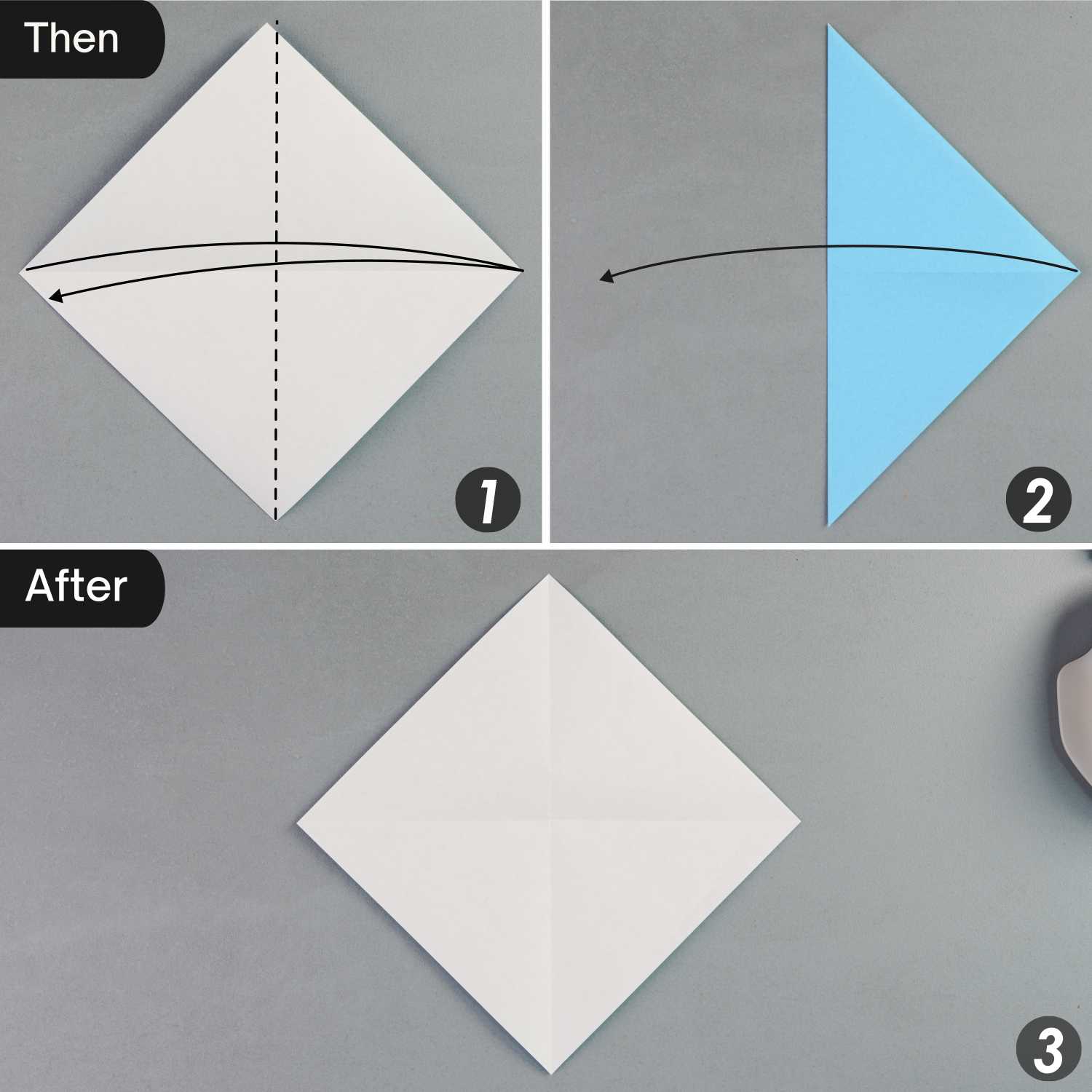 Then

1

2

After

3