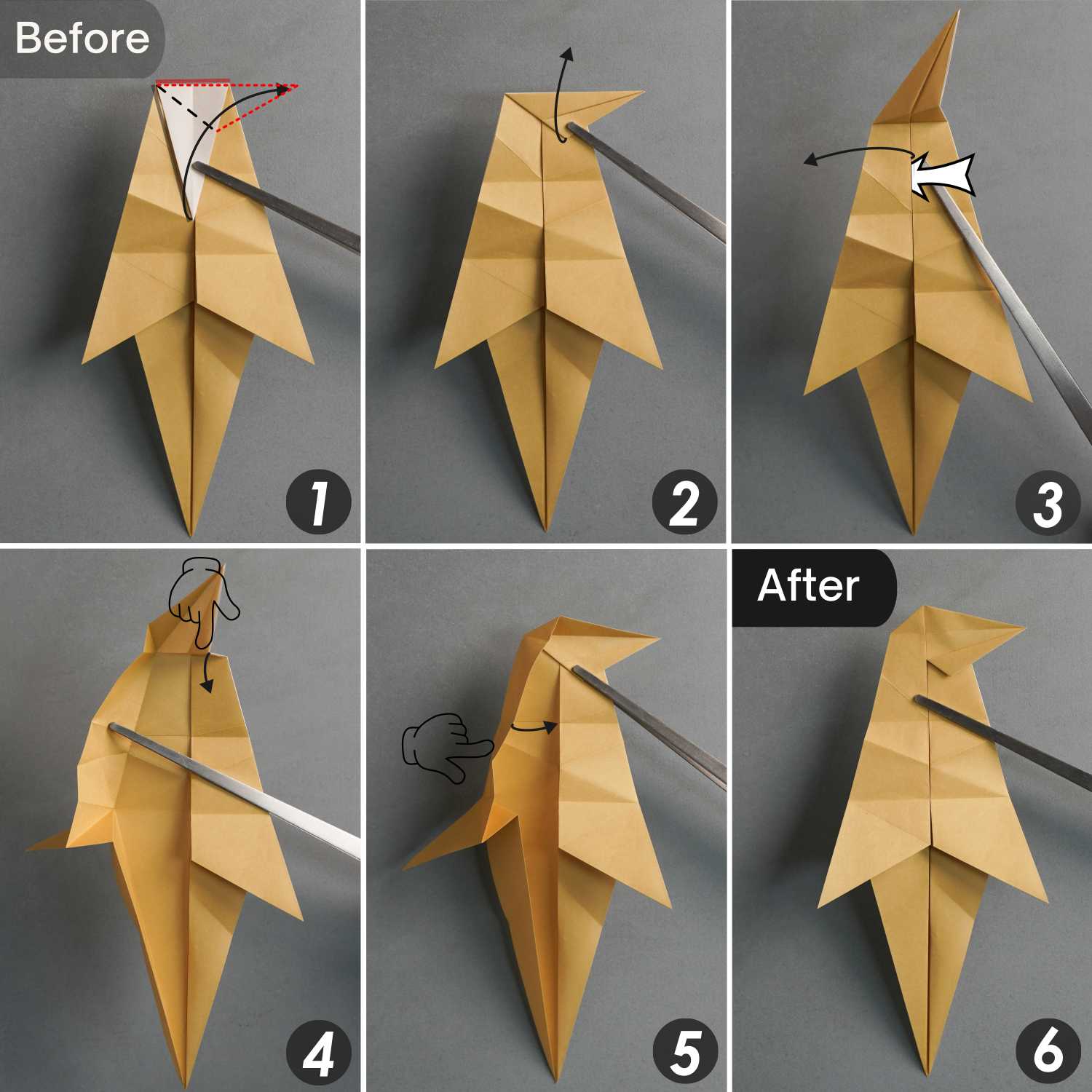 Before

1

2

3

4

5

After

6