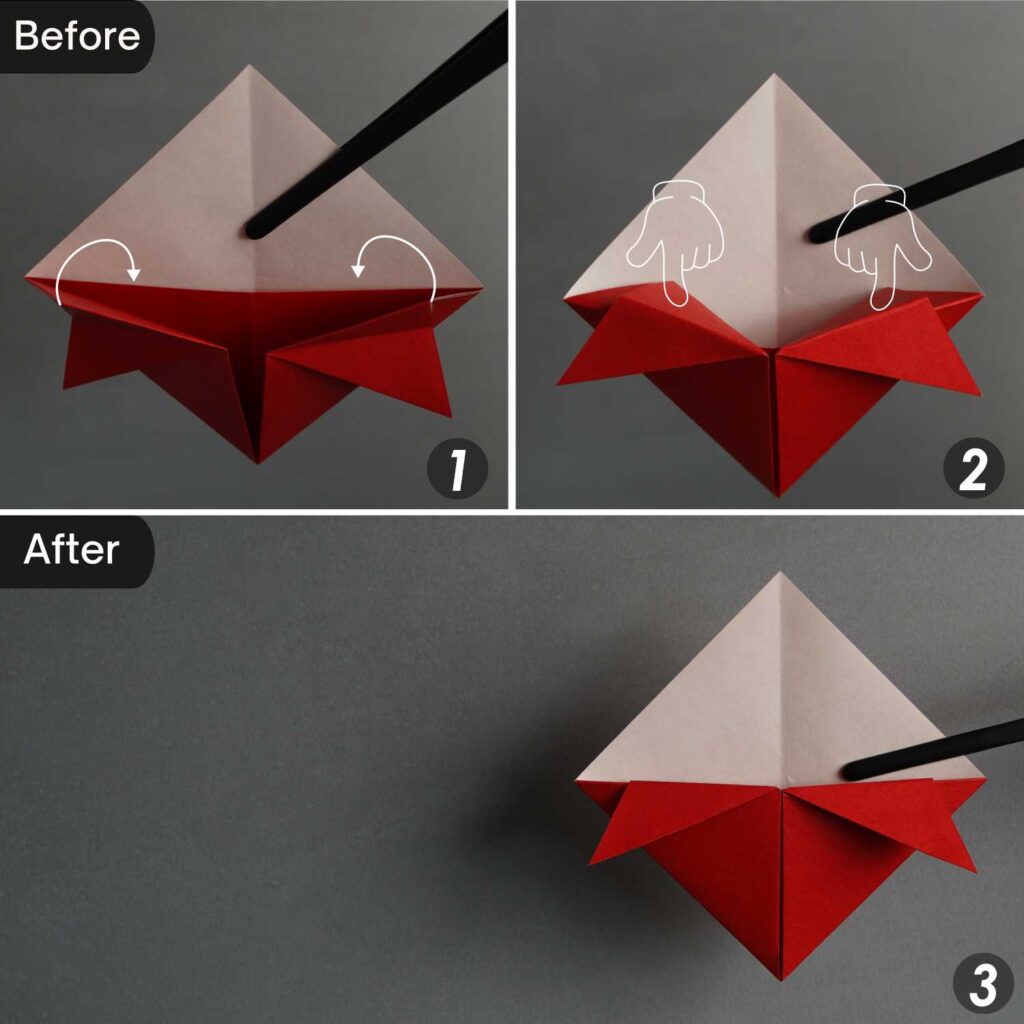 Before

1

2

After

3