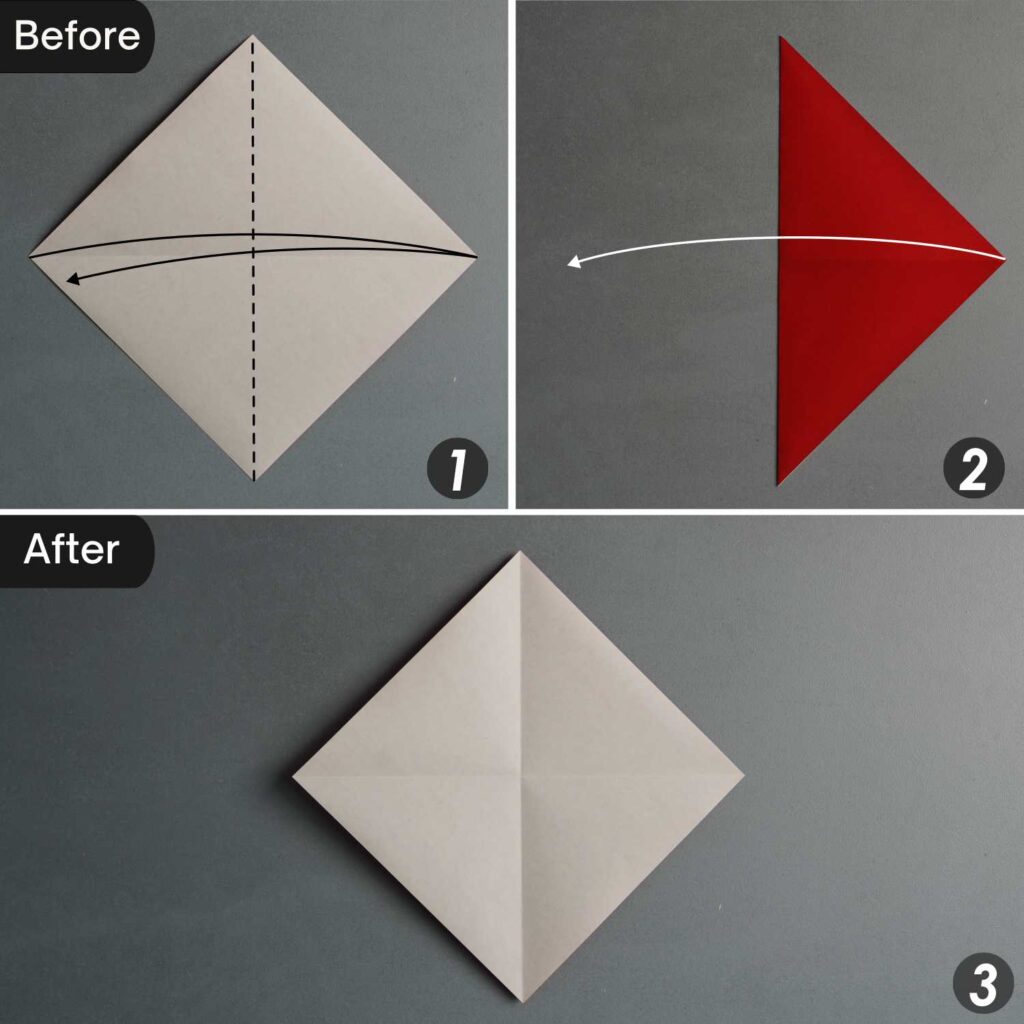 Before

1

2

After

3