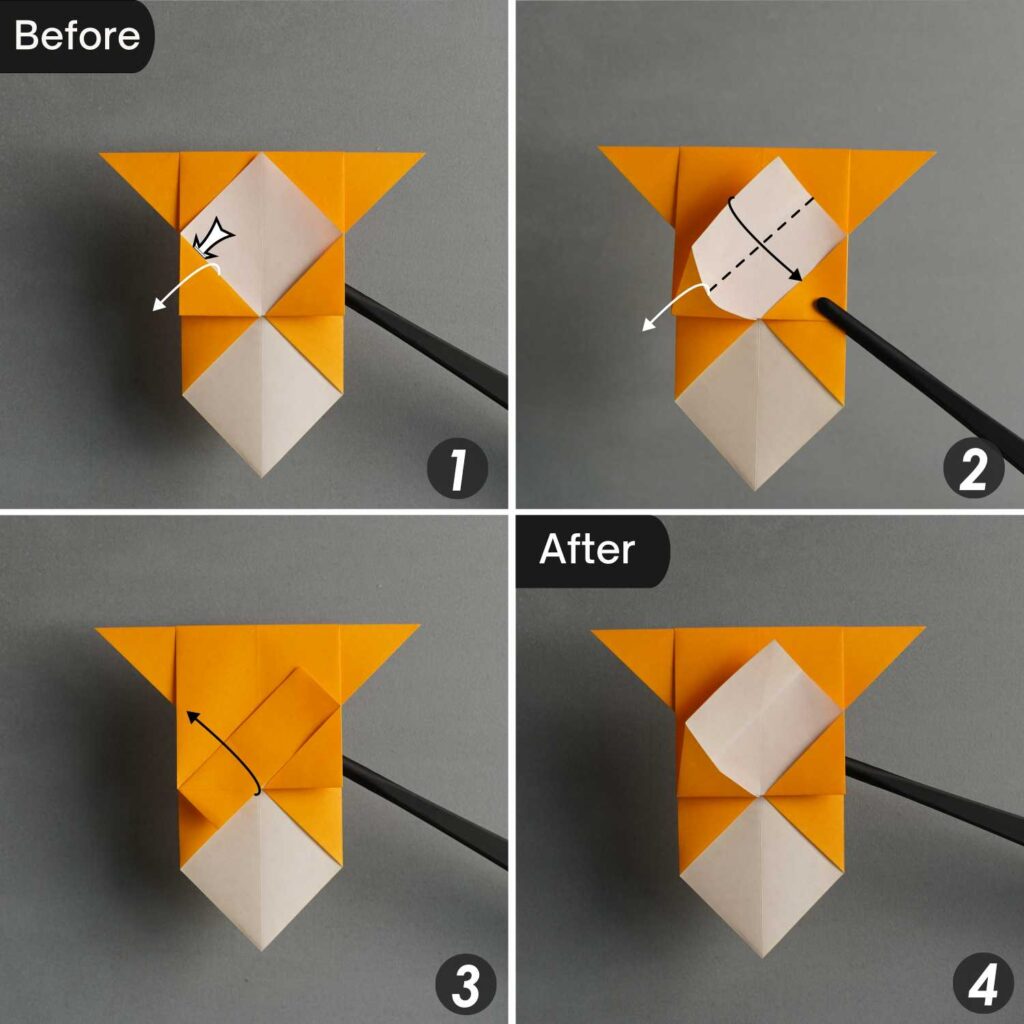 Before

1

2

3

After

4