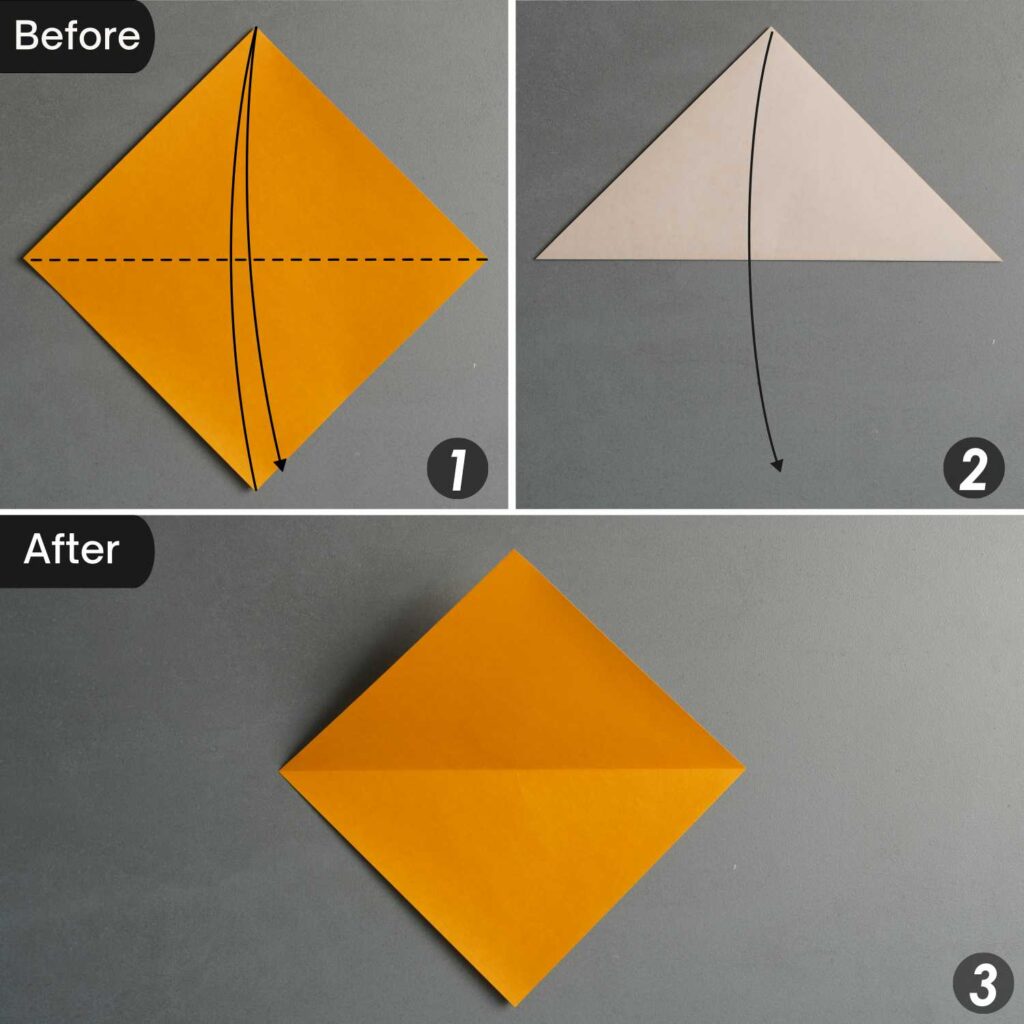 Before

1

2

After

3