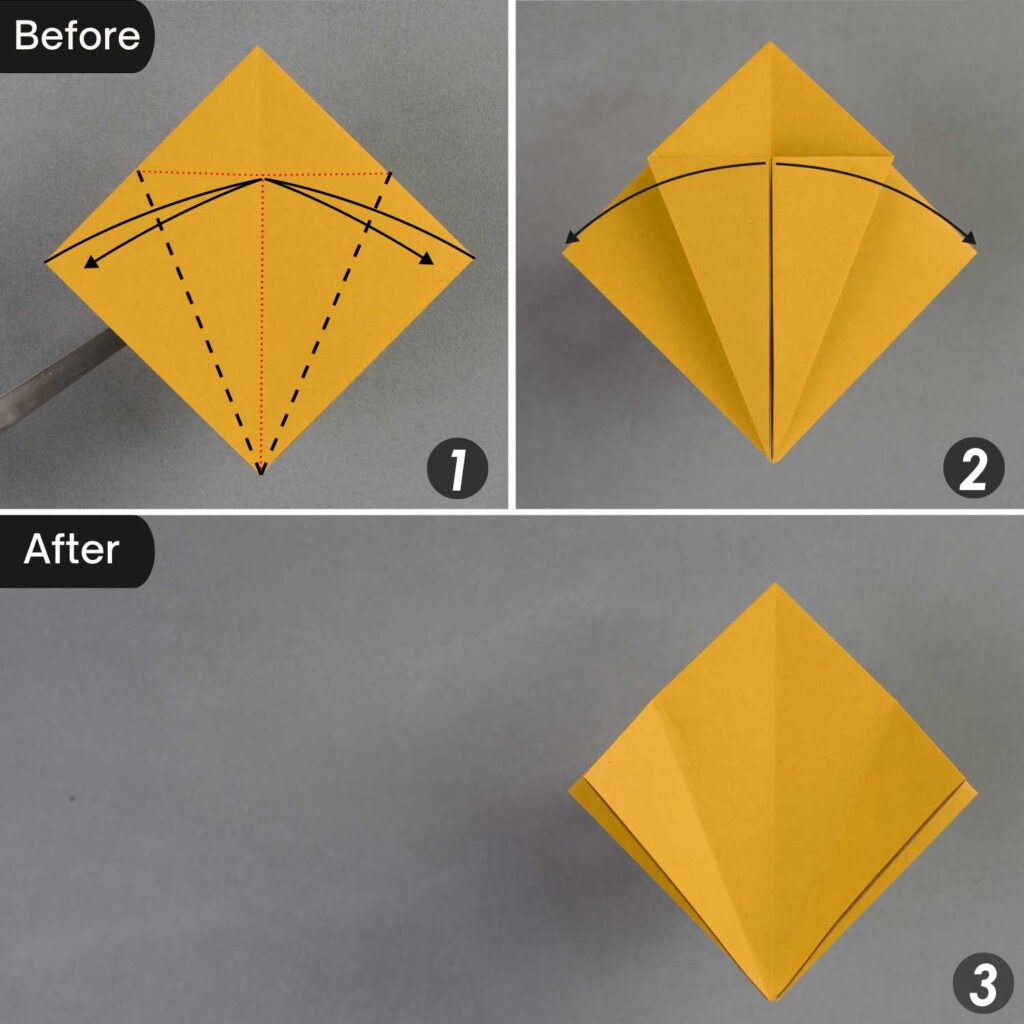 Before

1

2

After

3