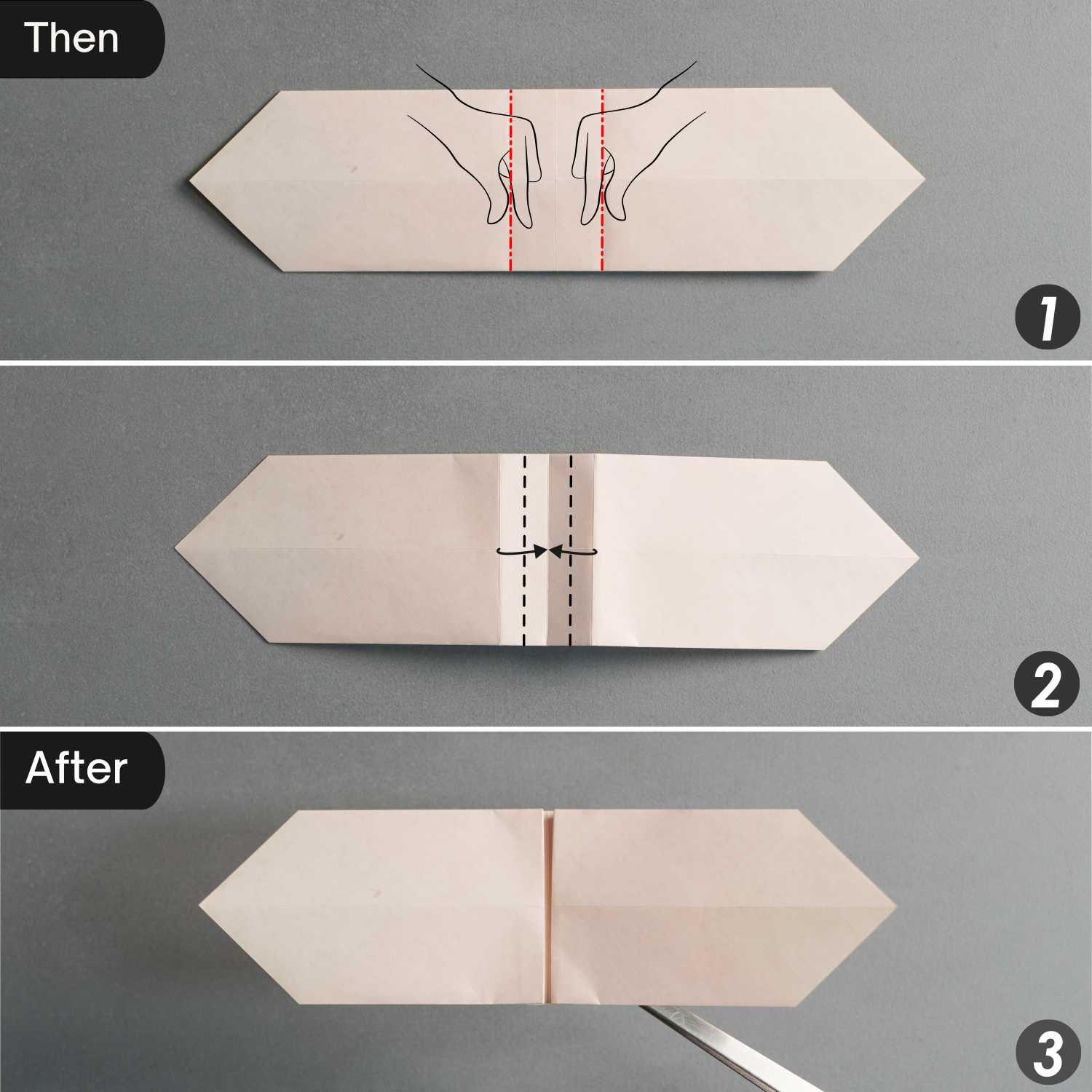 Then

1

2

After

3