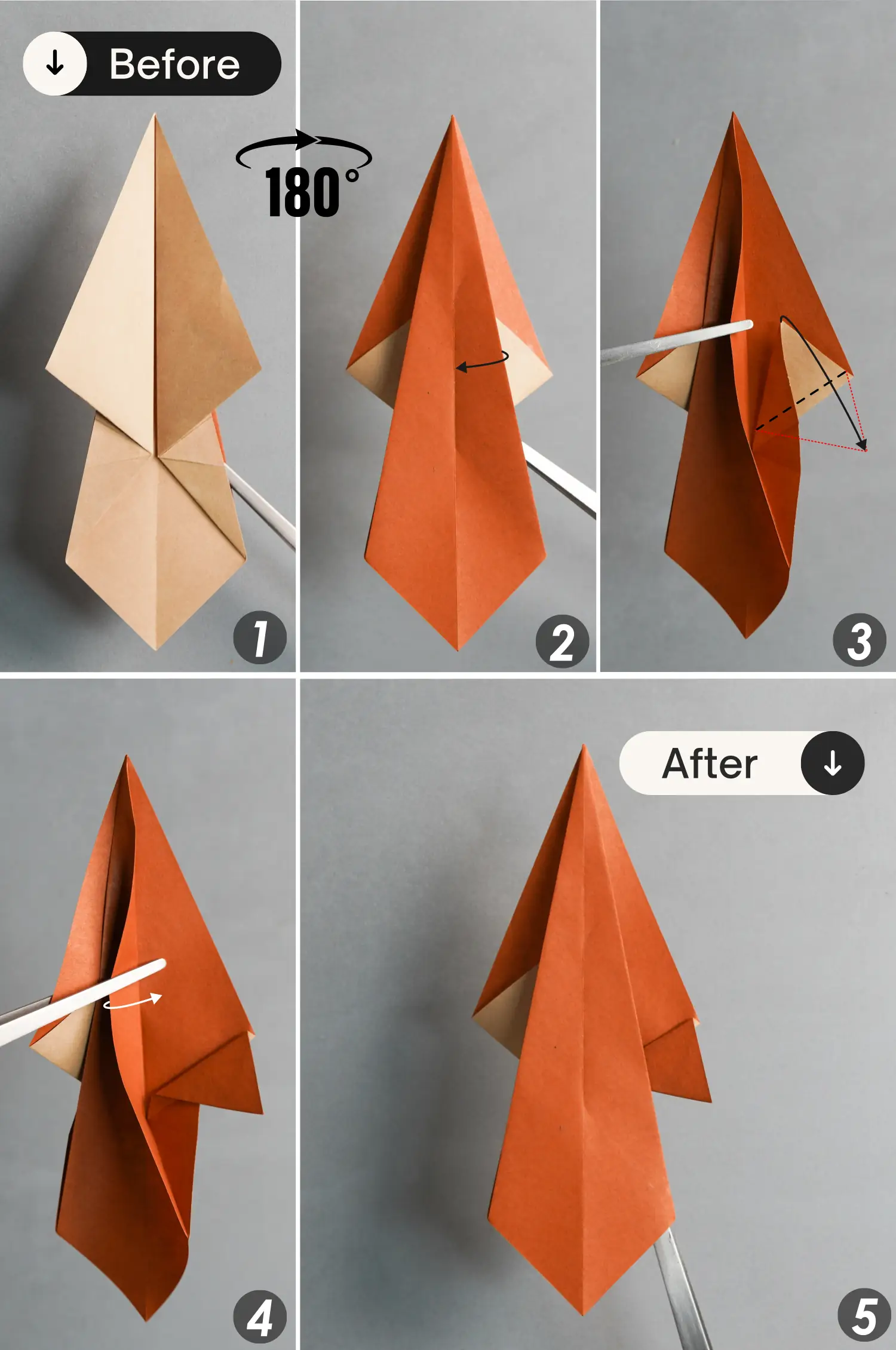 Before

180°

1

2

3

4

After

5