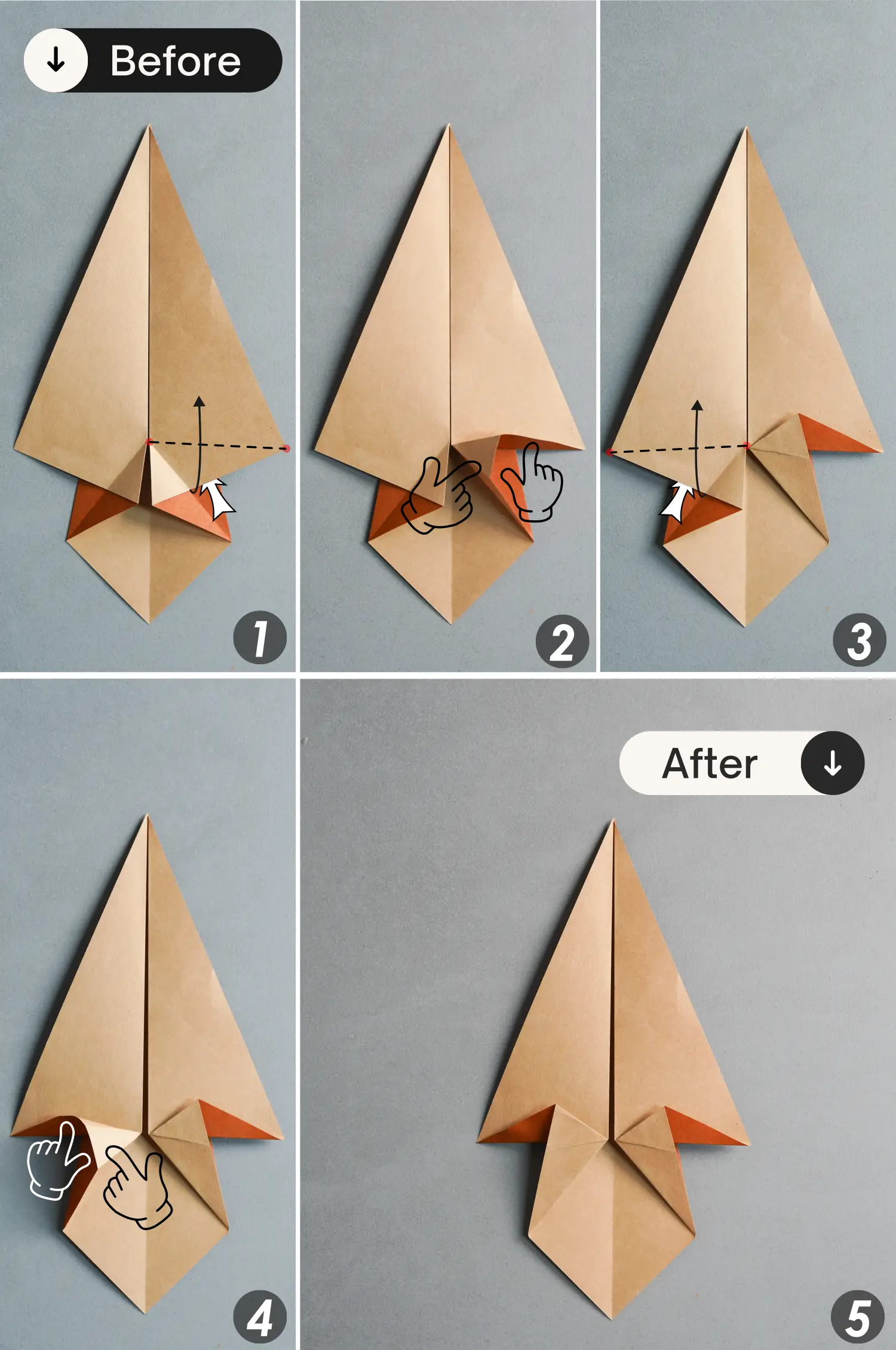 Before

1

2

3

4

After

5