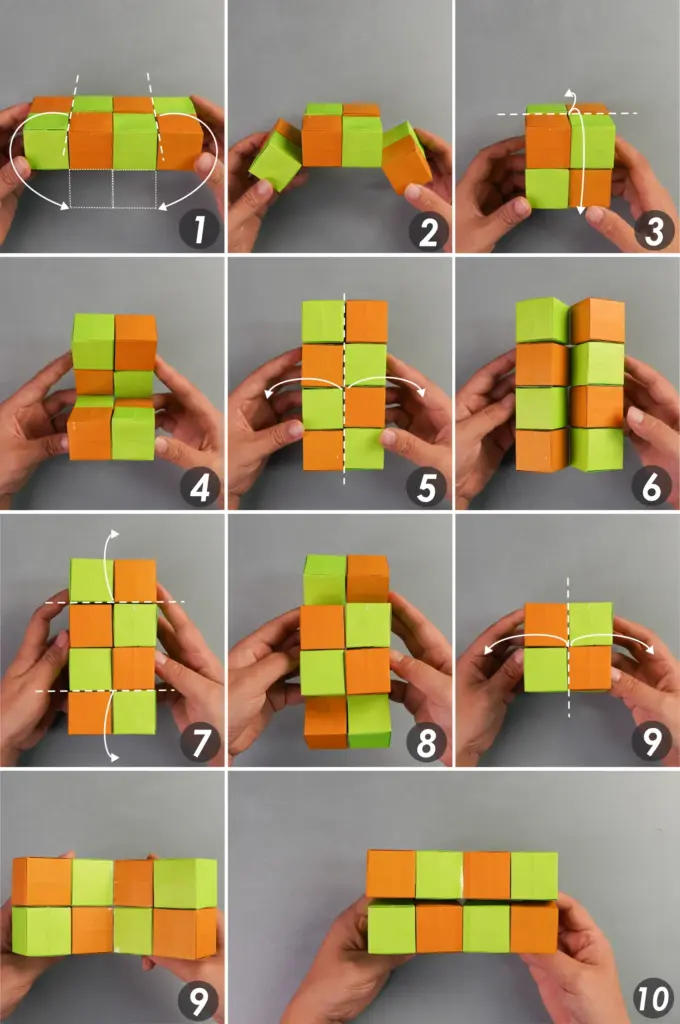 1
2
3
4
5
6
7
8
9
9
10