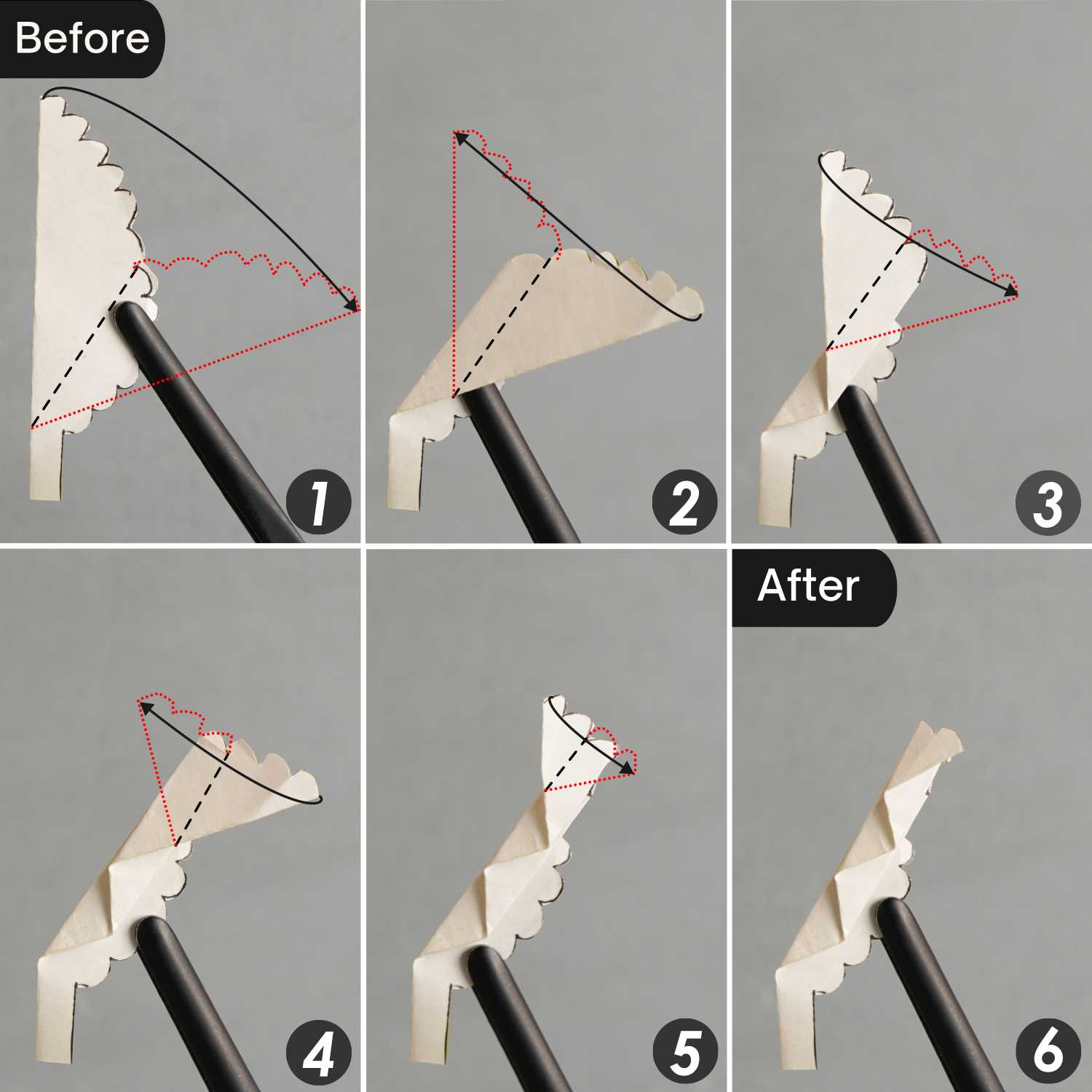 Before

1

2

3

4

5

After

6