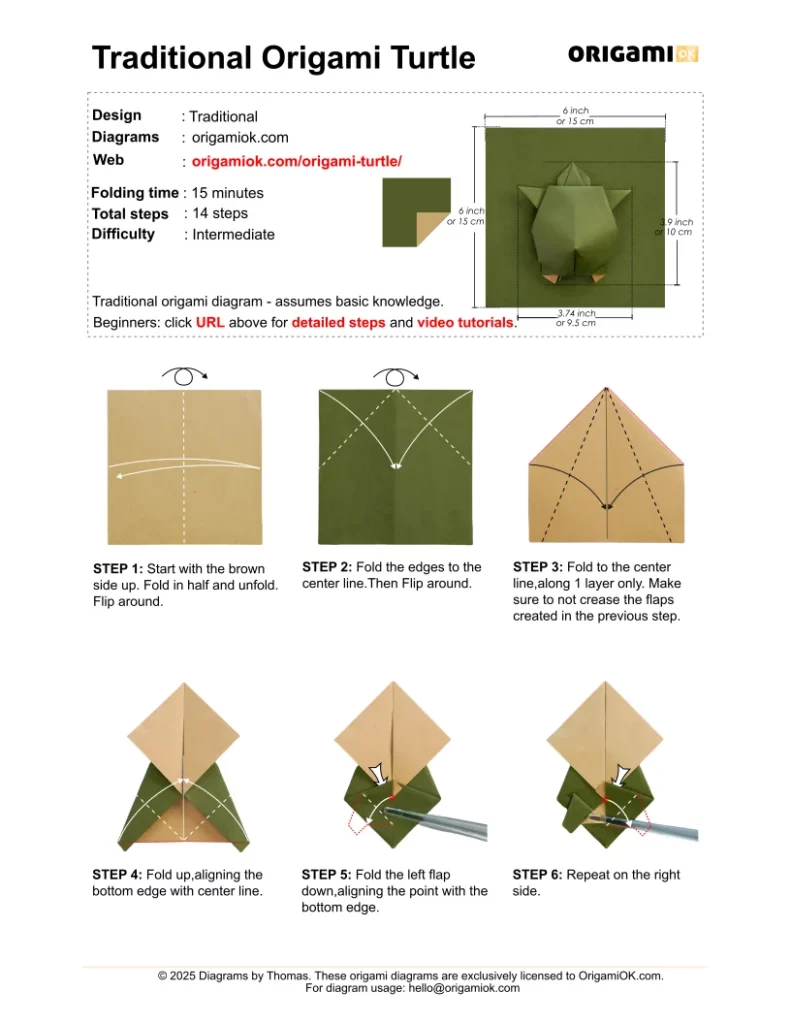 Traditional Origami Turtle

ORIGAMI OK

Design : Traditional
Diagrams : origamiok.com
Web : origamiok.com/origami-turtle/

Folding time : 15 minutes
Total steps : 14 steps
Difficulty : Intermediate

6 inch or 15 cm
6 inch or 15 cm
3.9 inch or 10 cm
3.74 inch or 9.5 cm

Traditional origami diagram - assumes basic knowledge.
Beginners: click URL above for detailed steps and video tutorials.

STEP 1: Start with the brown side up. Fold in half and unfold. Flip around.

STEP 2: Fold the edges to the center line.Then Flip around.

STEP 3: Fold to the center line,along 1 layer only. Make sure to not crease the flaps created in the previous step.

STEP 4: Fold up,aligning the bottom edge with center line.

STEP 5: Fold the left flap down,aligning the point with the bottom edge.

STEP 6: Repeat on the right side.

© 2025 Diagrams by Thomas. These origami diagrams are exclusively licensed to OrigamiOK.com.
For diagram usage: hello@origamiok.com